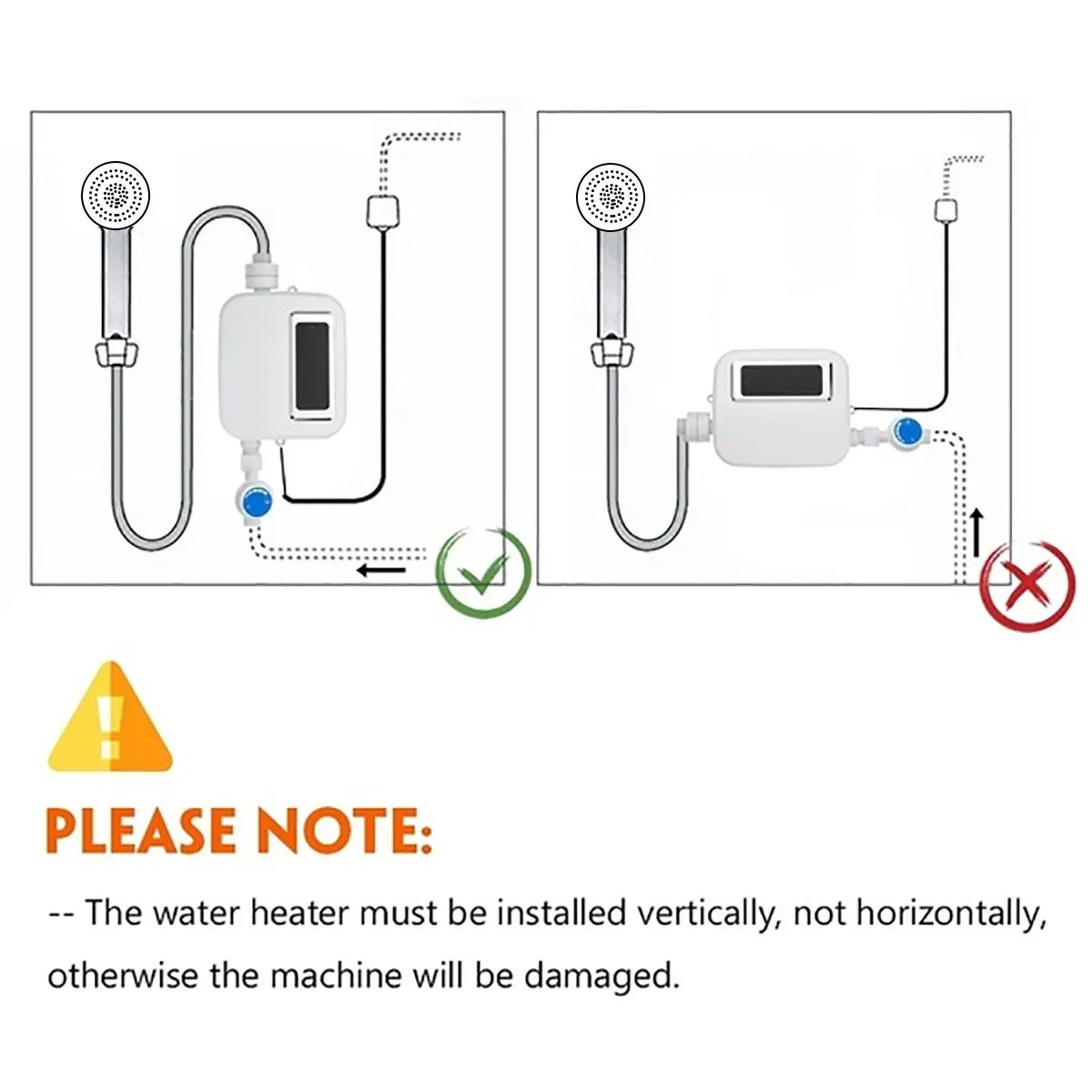 PLEASE NOTE:

-- The water heater must be installed vertically, not horizontally, otherwise the machine will be damaged.