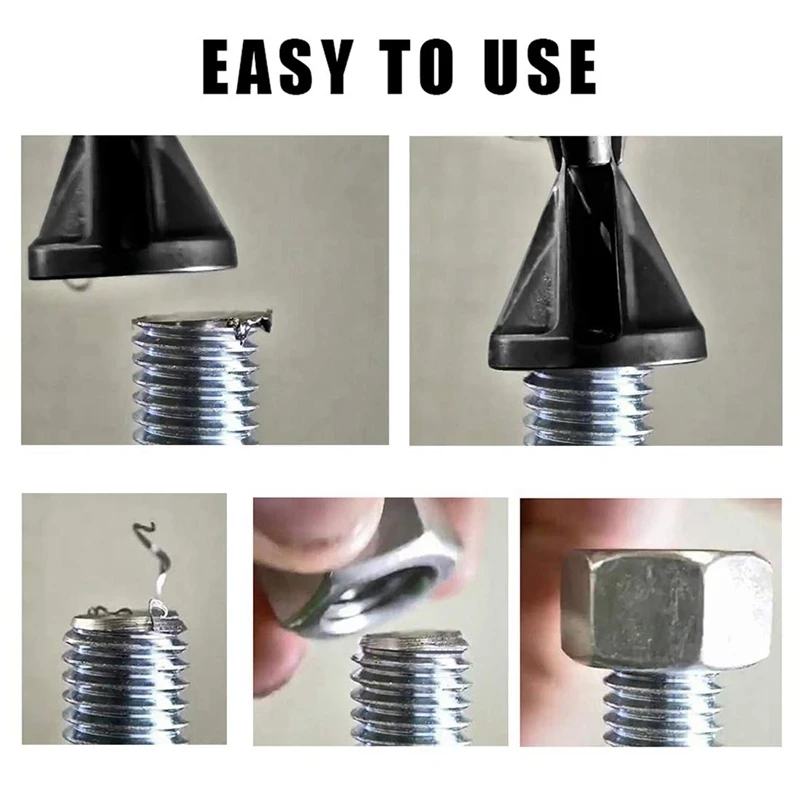 EASY TO USE