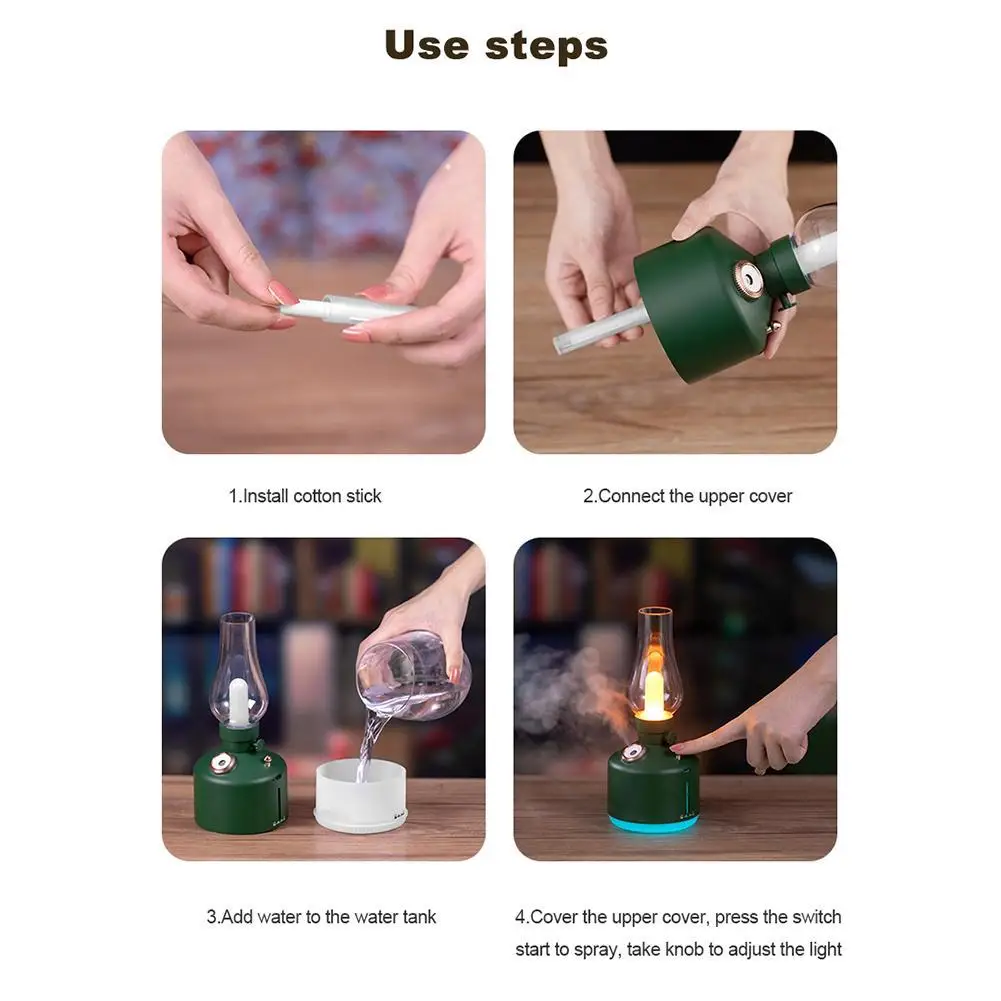 Use steps

1.Install cotton stick

2.Connect the upper cover

3.Add water to the water tank

4.Cover the upper cover, press the switch start to spray, take knob to adjust the light