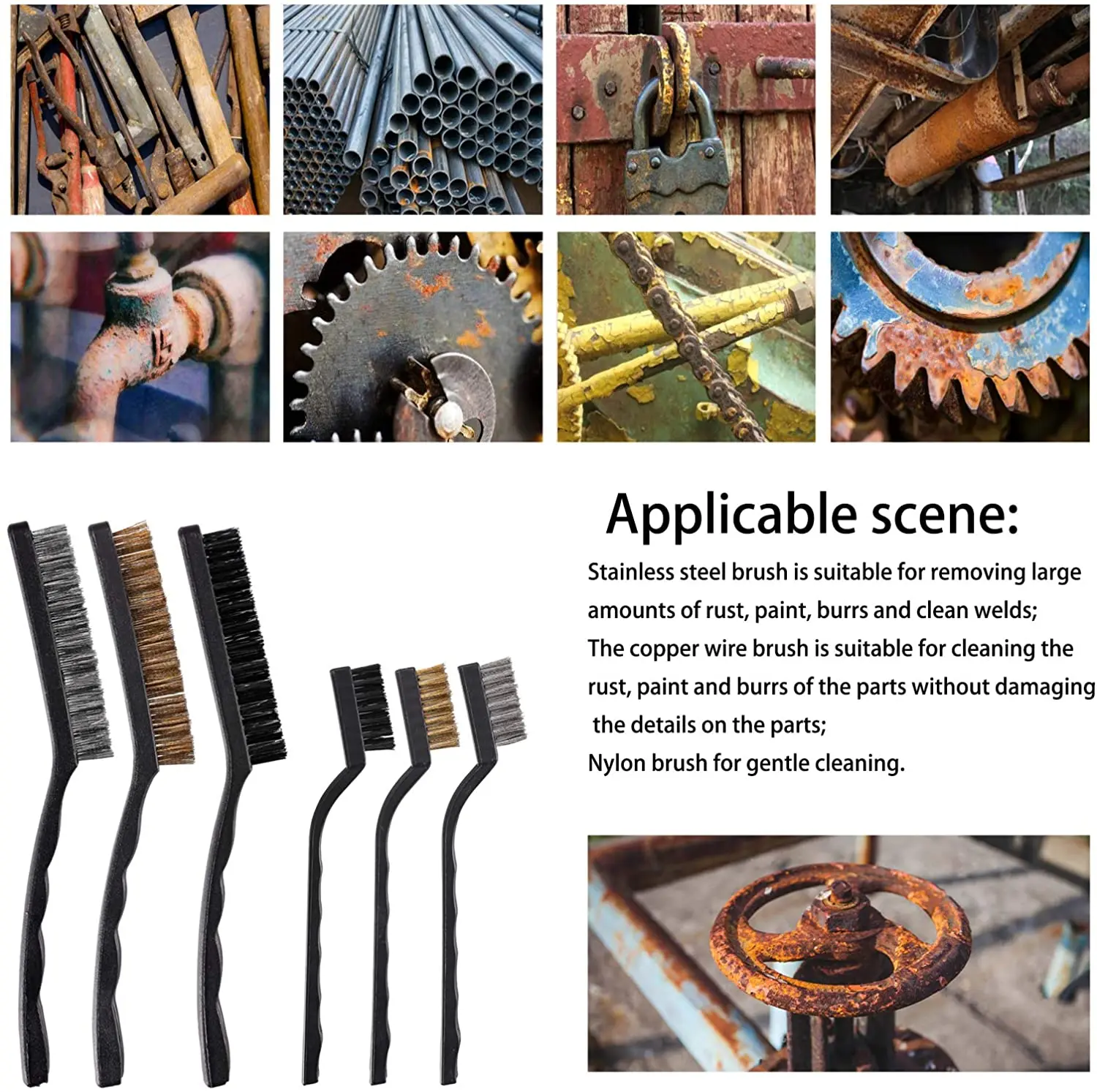 Applicable scene:

Stainless steel brush is suitable for removing large amounts of rust, paint, burrs and clean welds;
The copper wire brush is suitable for cleaning the rust, paint and burrs of the parts without damaging the details on the parts;
Nylon brush for gentle cleaning.