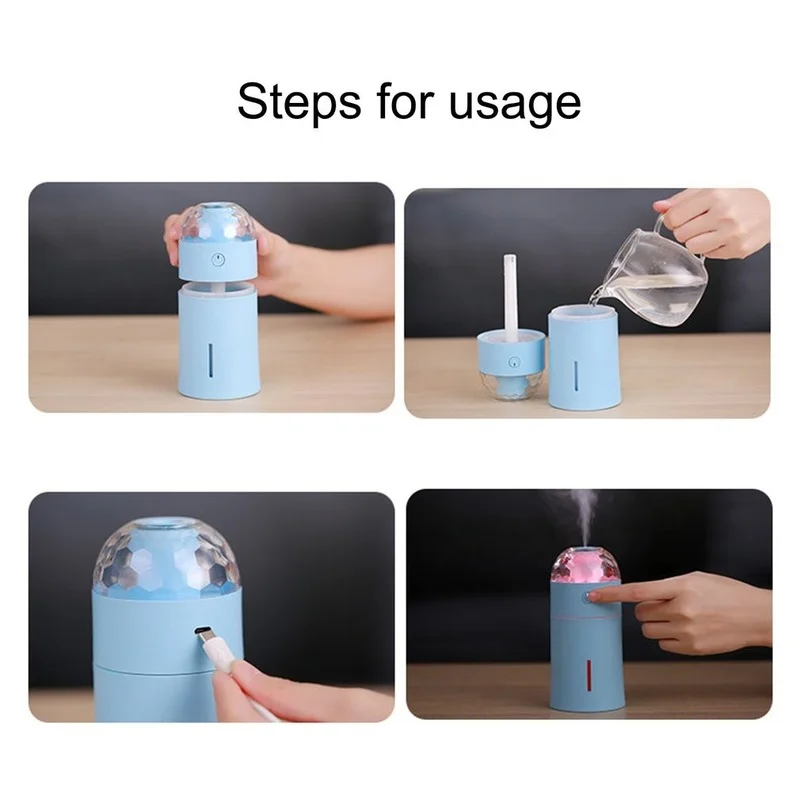 Steps for usage