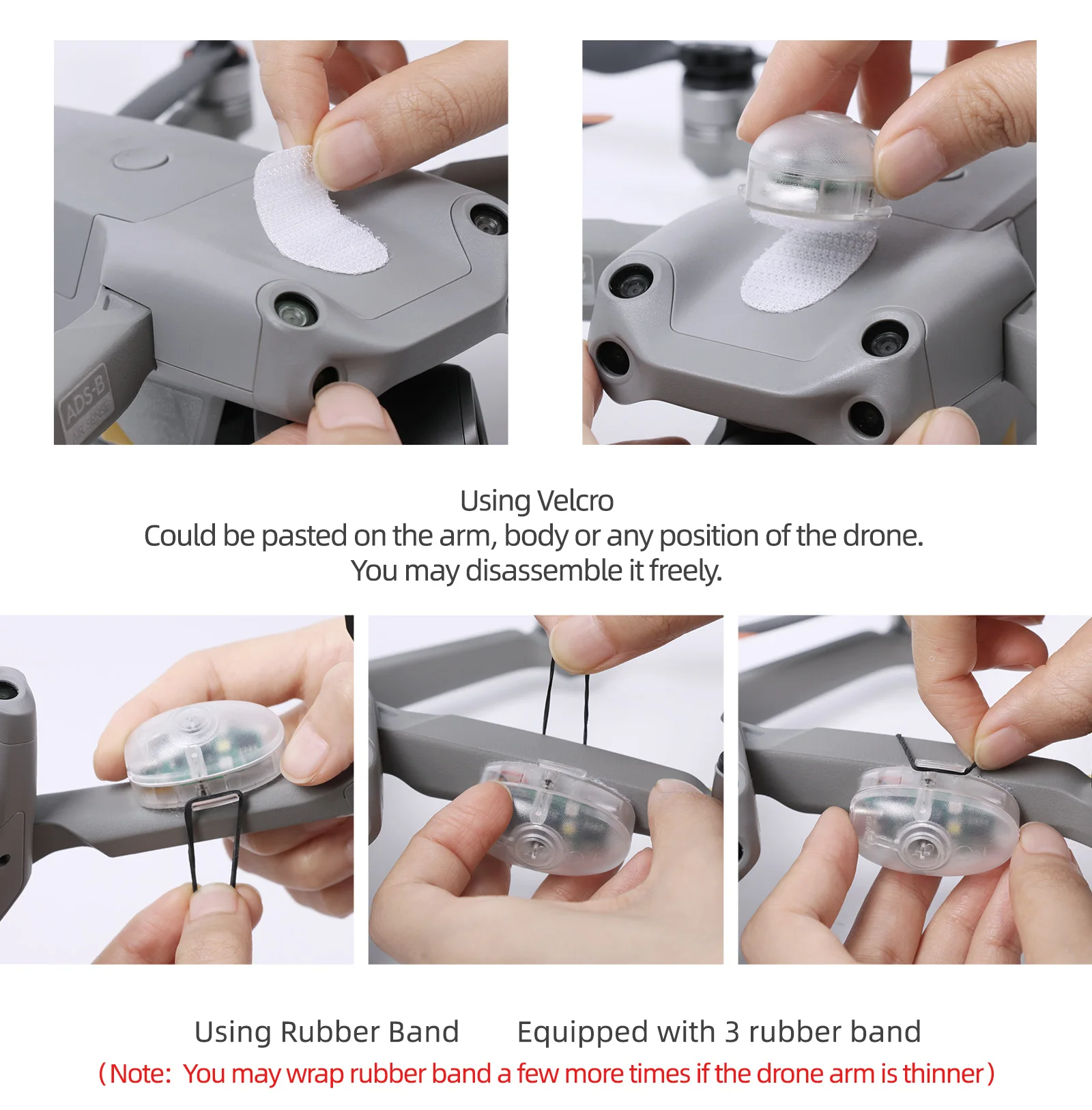 ADS-B
AIR SENSE

Using Velcro
Could be pasted on the arm, body or any position of the drone.
You may disassemble it freely.

Using Rubber Band Equipped with 3 rubber band
(Note: You may wrap rubber band a few more times if the drone arm is thinner)