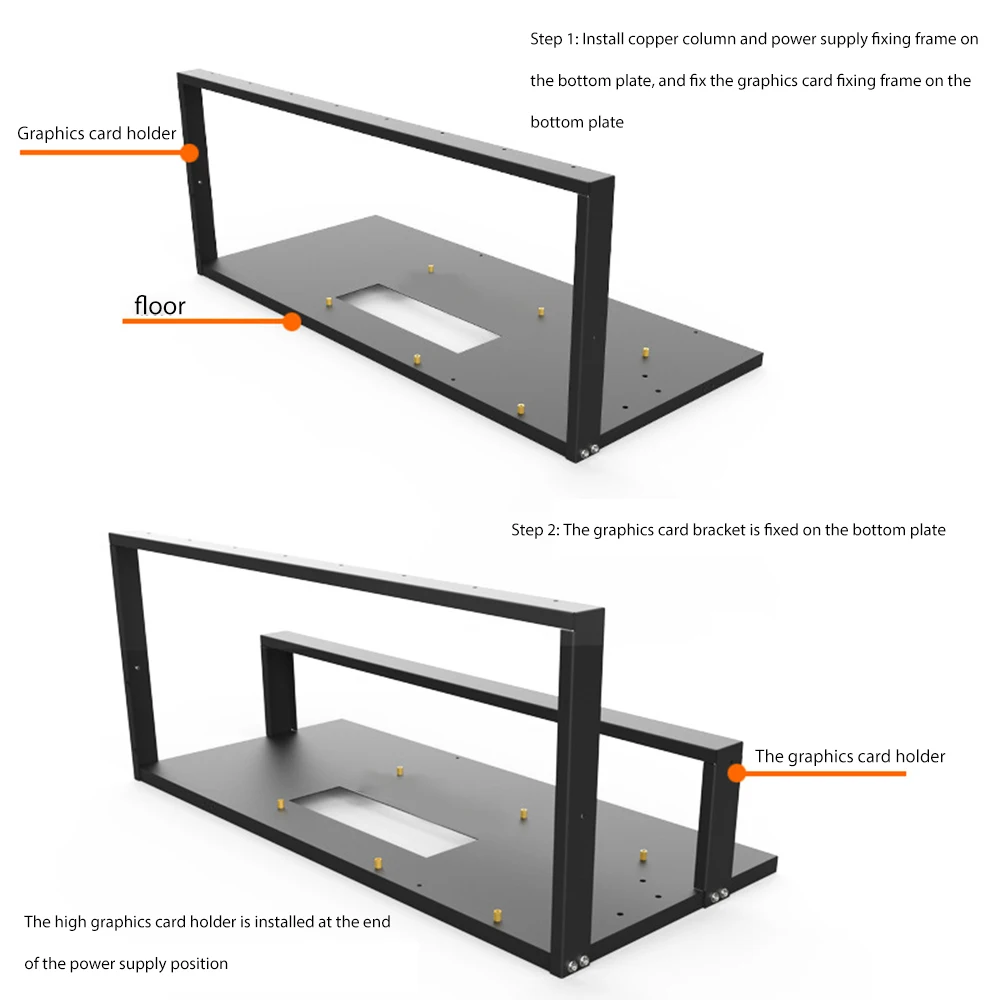 Step 1: Install copper column and power supply fixing frame on the bottom plate, and fix the graphics card fixing frame on the bottom plate

Graphics card holder

floor

Step 2: The graphics card bracket is fixed on the bottom plate

The graphics card holder

The high graphics card holder is installed at the end of the power supply position