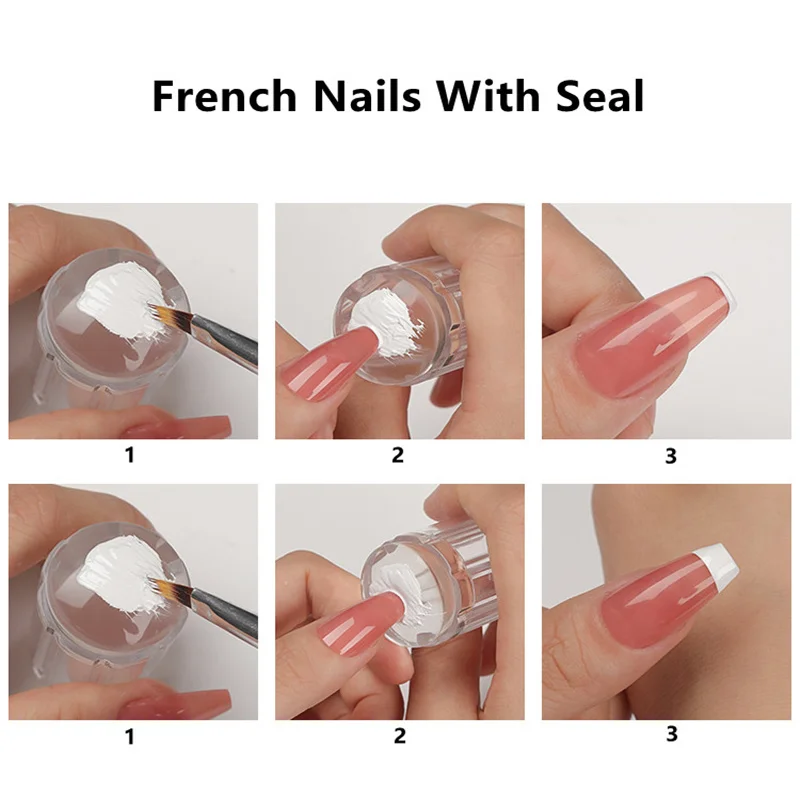 French Nails With Seal

1

2

3

1

2

3