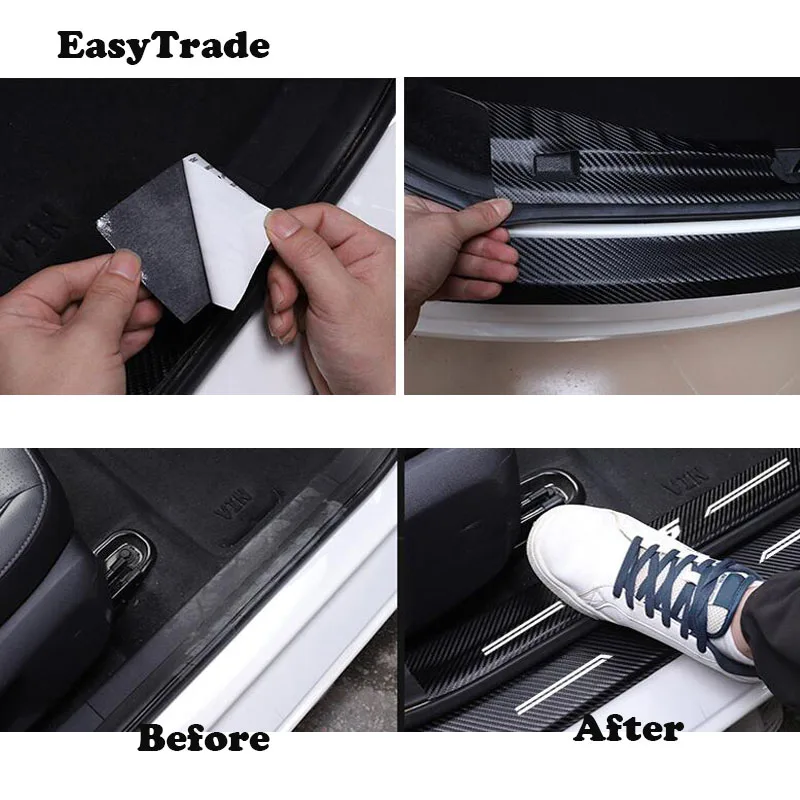 EasyTrade

VIN

VIN

VIN

Before

After