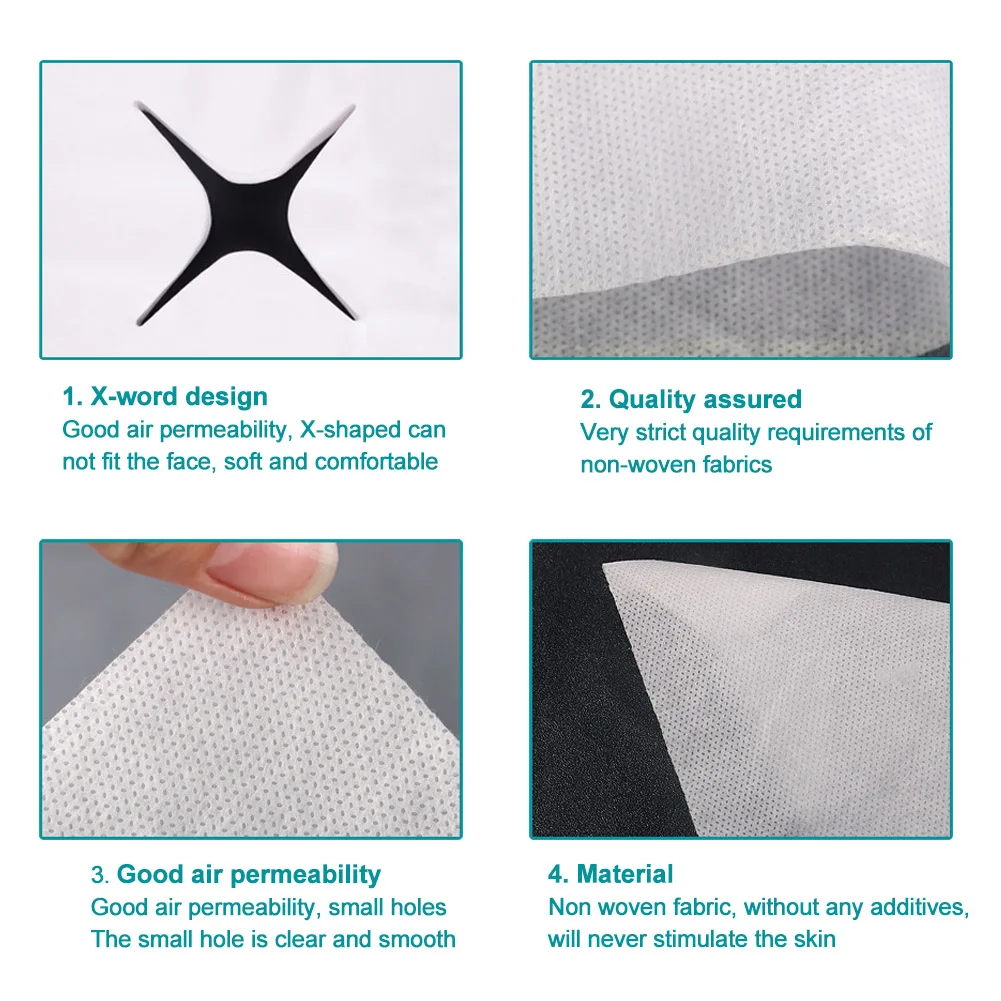 1. X-word design
Good air permeability, X-shaped can not fit the face, soft and comfortable

2. Quality assured
Very strict quality requirements of non-woven fabrics

3. Good air permeability
Good air permeability, small holes
The small hole is clear and smooth

4. Material
Non woven fabric, without any additives, will never stimulate the skin