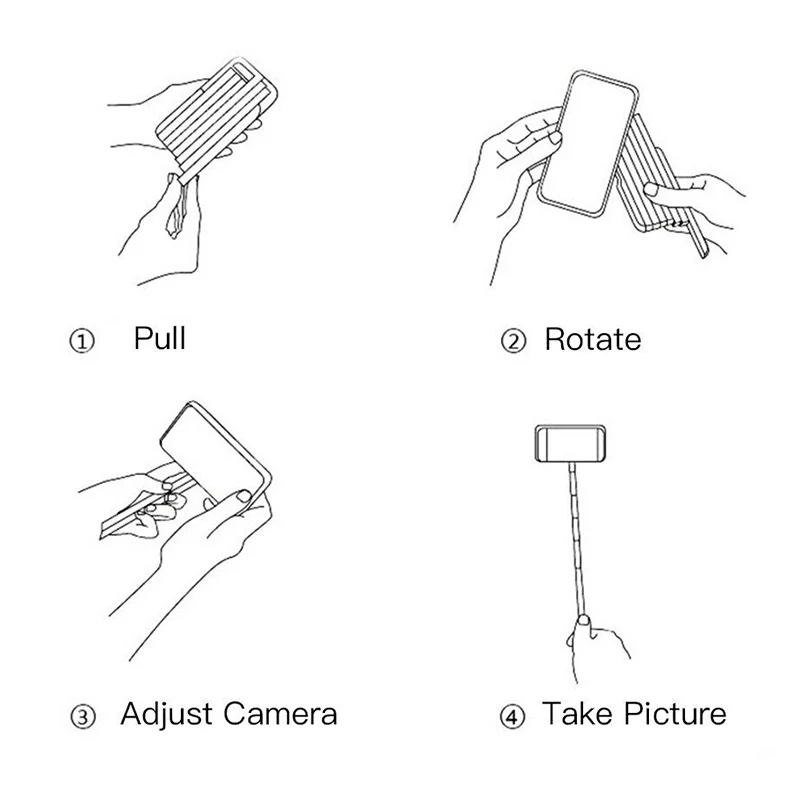 ① Pull

② Rotate

③ Adjust Camera

④ Take Picture