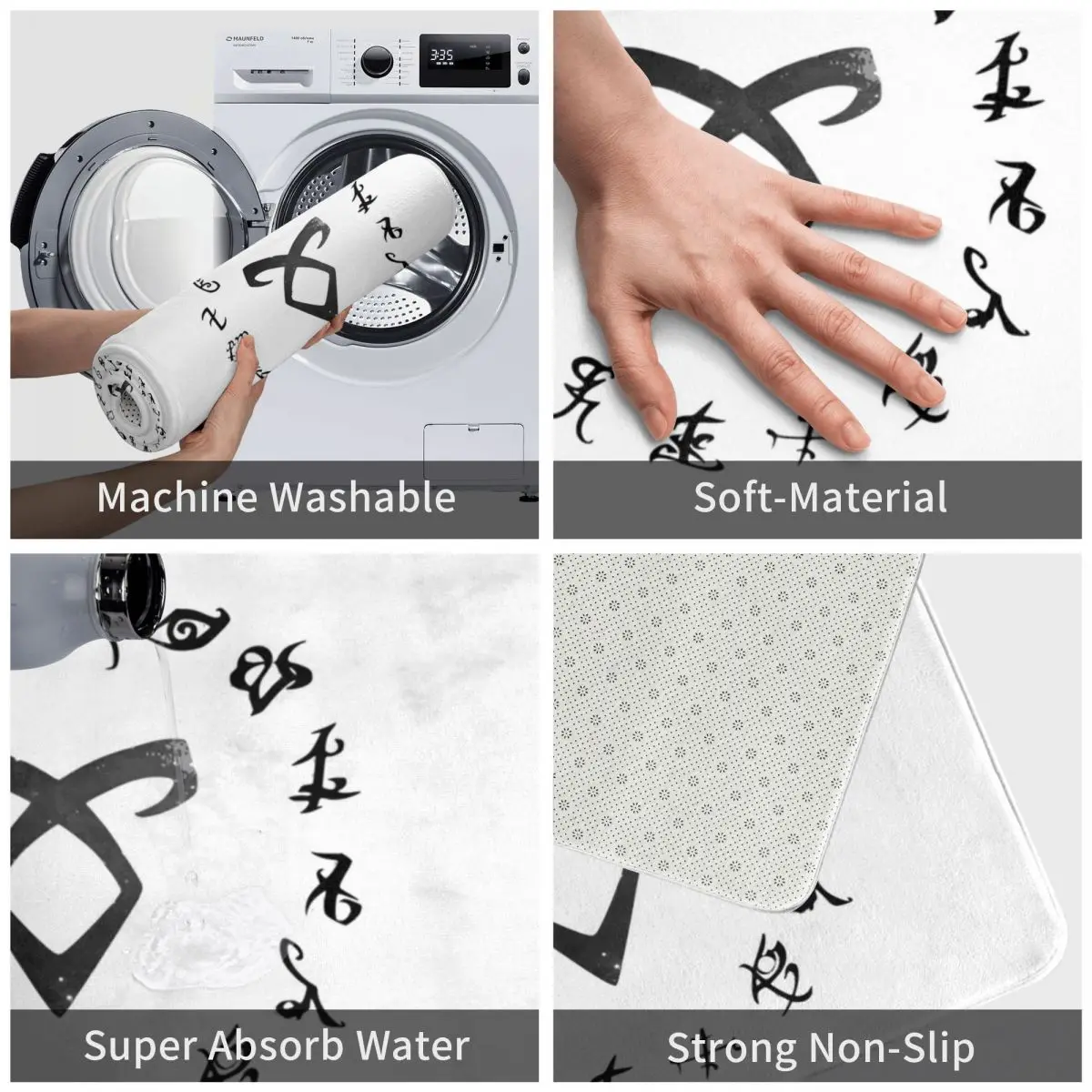 MAUNFELD

3:35

Machine Washable

Soft-Material

Super Absorb Water

Strong Non-Slip