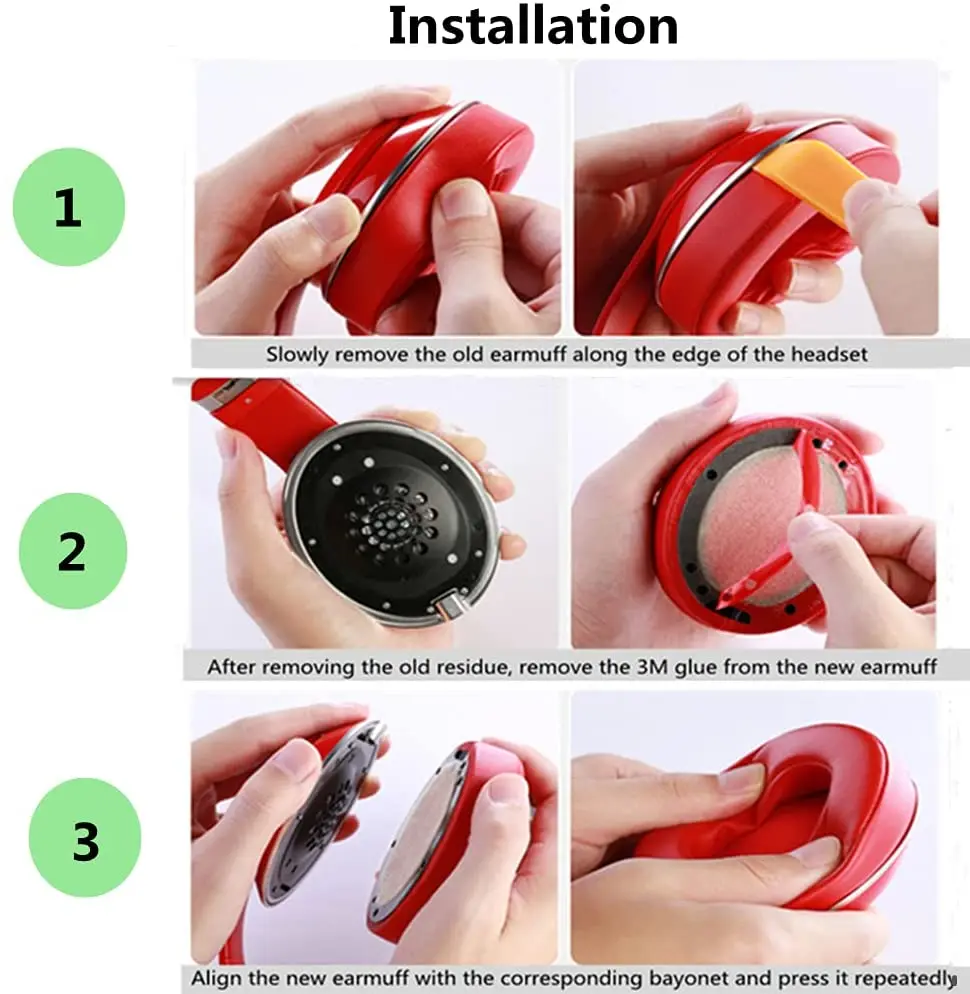 Installation

1

Slowly remove the old earmuff along the edge of the headset

2

After removing the old residue, remove the 3M glue from the new earmuff

3

Align the new earmuff with the corresponding bayonet and press it repeatedly