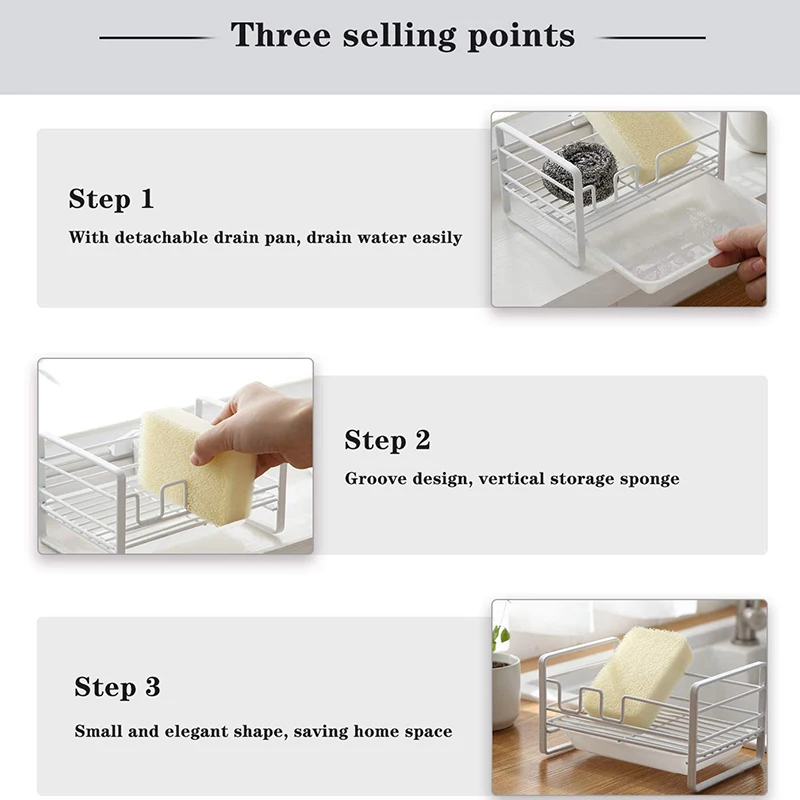 Three selling points

Step 1

With detachable drain pan, drain water easily

Step 2

Groove design, vertical storage sponge

Step 3

Small and elegant shape, saving home space