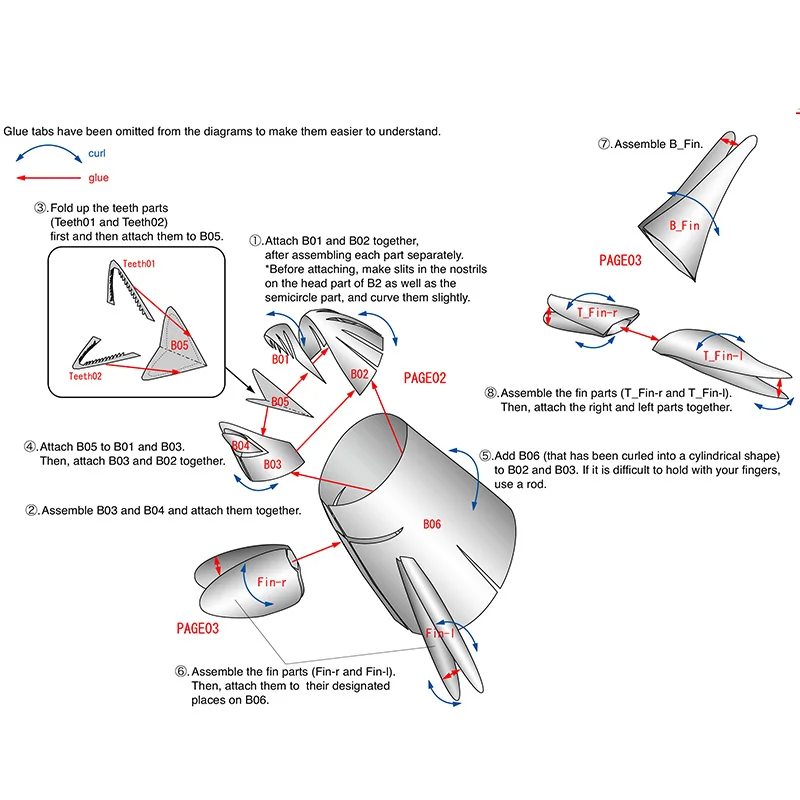 Glue tabs have been omitted from the diagrams to make them easier to understand.

curl

glue

③.Fold up the teeth parts (Teeth01 and Teeth02) first and then attach them to B05.

Teeth01

B05

Teeth02

①.Attach B01 and B02 together, after assembling each part separately. *Before attaching, make slits in the nostrils on the head part of B2 as well as the semicircle part, and curve them slightly.

B01

B02

PAGE02

B05

B04

B03

④.Attach B05 to B01 and B03. Then, attach B03 and B02 together.

②.Assemble B03 and B04 and attach them together.

⑤.Add B06 (that has been curled into a cylindrical shape) to B02 and B03. If it is difficult to hold with your fingers, use a rod.

B06

Fin-r

PAGE03

Fin-l

⑥.Assemble the fin parts (Fin-r and Fin-l). Then, attach them to their designated places on B06.

⑦.Assemble B_Fin.

B_Fin

PAGE03

T_Fin-r

T_Fin-l

⑧.Assemble the fin parts (T_Fin-r and T_Fin-l). Then, attach the right and left parts together.