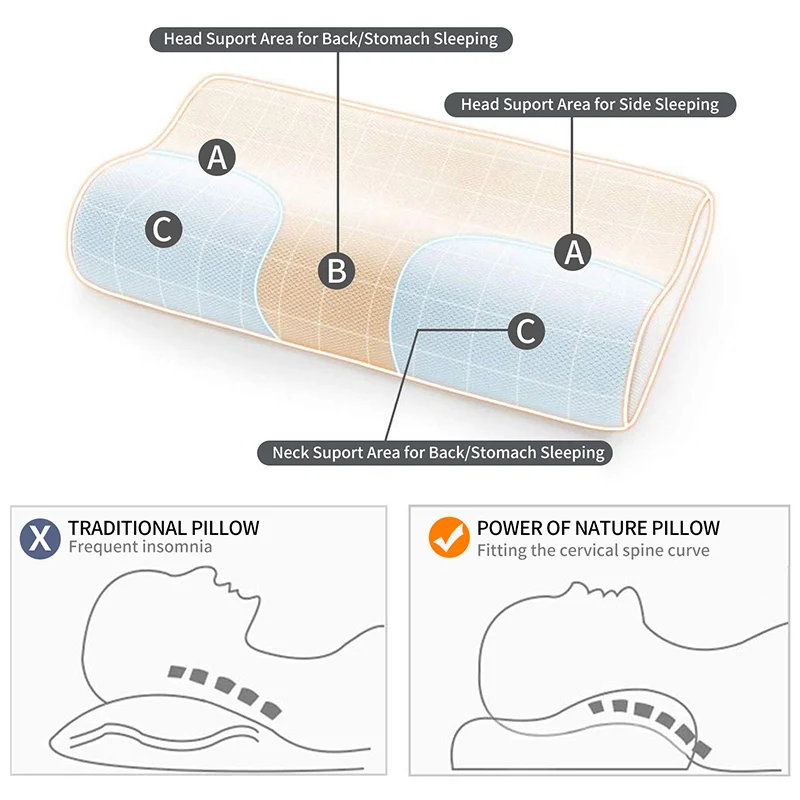 Head Suport Area for Back/Stomach Sleeping

Head Suport Area for Side Sleeping

A

C

B

A

C

Neck Suport Area for Back/Stomach Sleeping

X TRADITIONAL PILLOW
Frequent insomnia

POWER OF NATURE PILLOW
Fitting the cervical spine curve