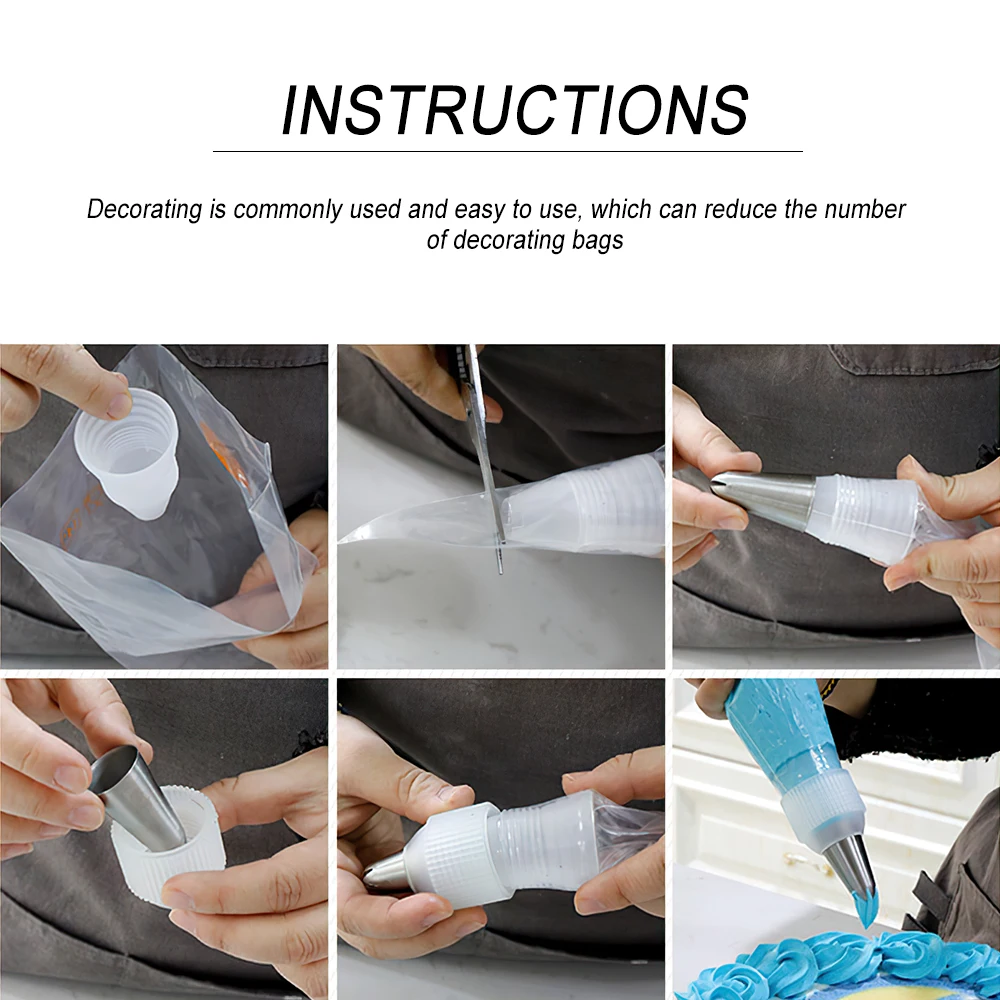 INSTRUCTIONS

Decorating is commonly used and easy to use, which can reduce the number of decorating bags