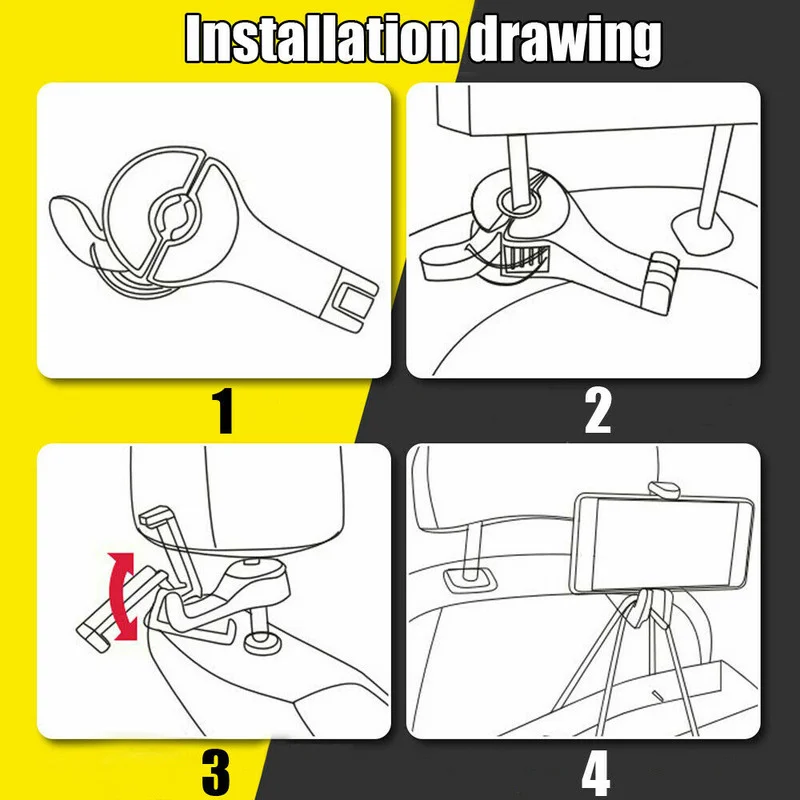 Installation drawing

1

2

3

4