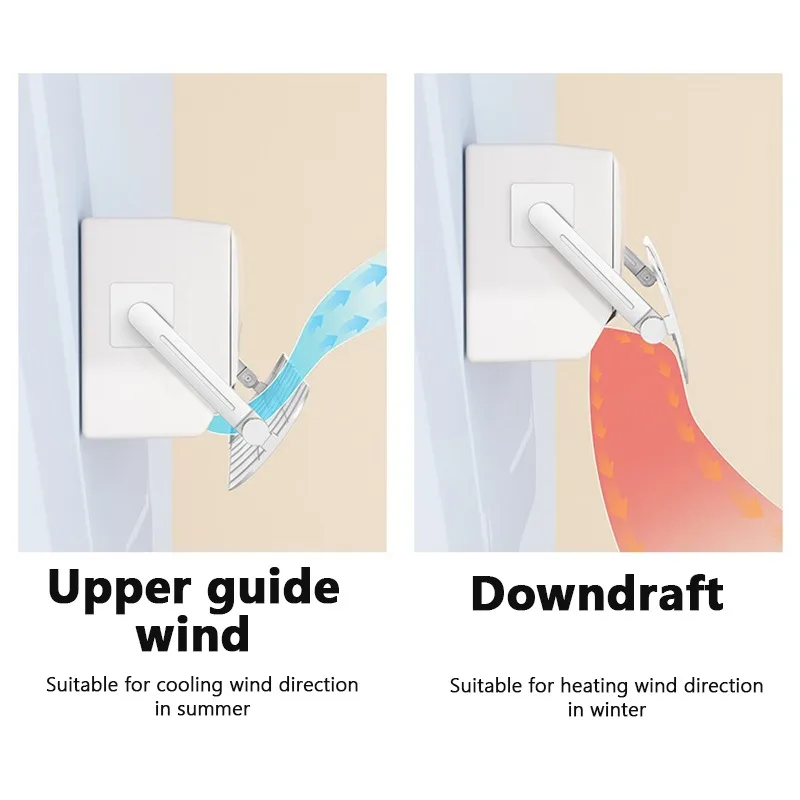 Upper guide wind

Suitable for cooling wind direction in summer

Downdraft

Suitable for heating wind direction in winter