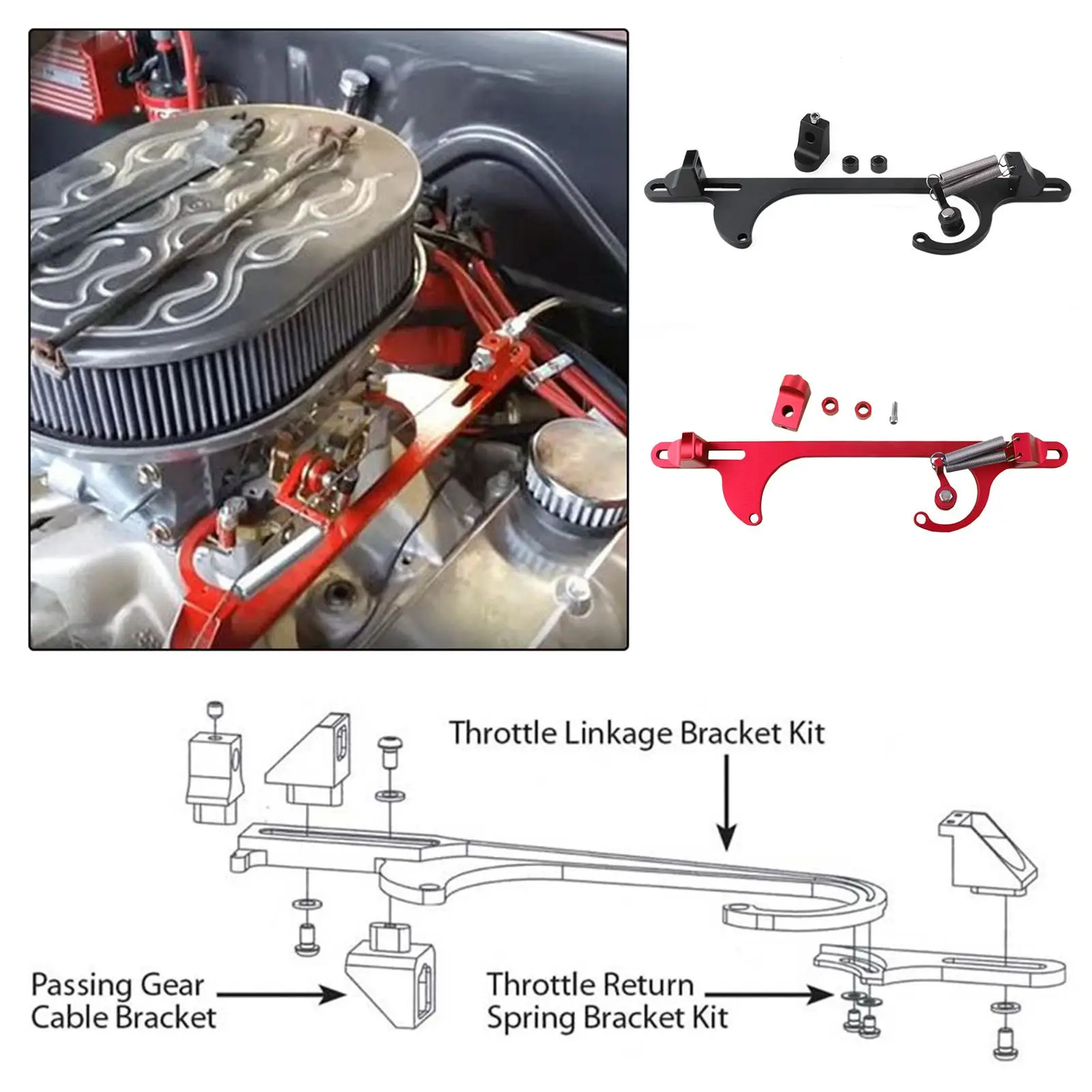 Throttle Linkage Bracket Kit

Passing Gear Cable Bracket

Throttle Return Spring Bracket Kit