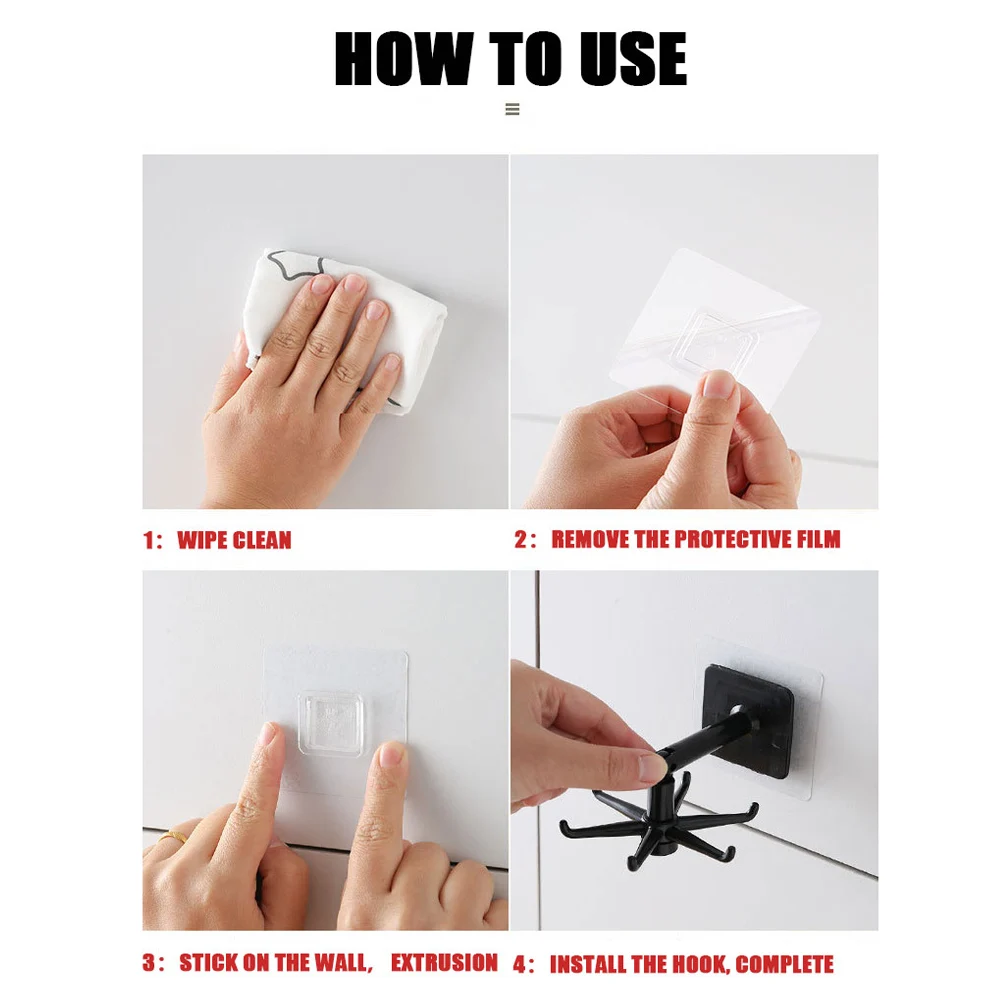 HOW TO USE

1: WIPE CLEAN

2: REMOVE THE PROTECTIVE FILM

3: STICK ON THE WALL, EXTRUSION

4: INSTALL THE HOOK, COMPLETE