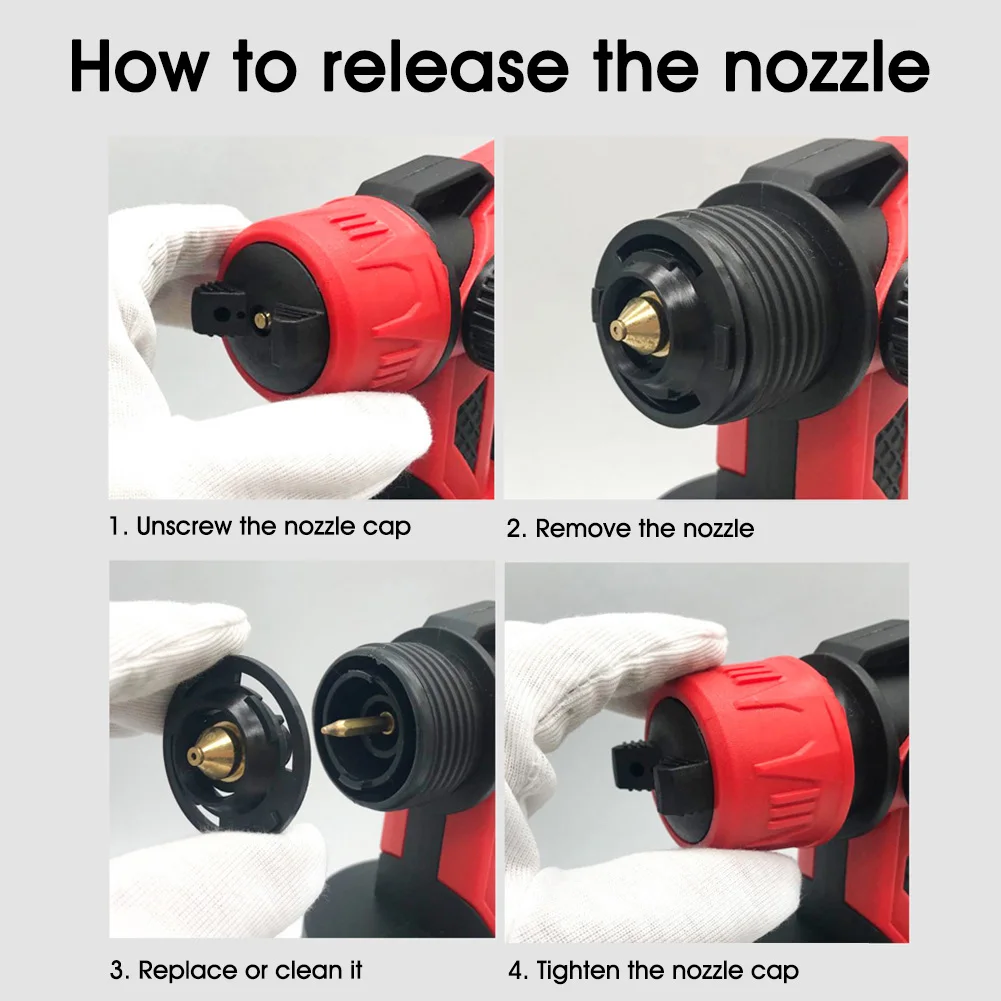 How to release the nozzle

1. Unscrew the nozzle cap

2. Remove the nozzle

3. Replace or clean it

4. Tighten the nozzle cap