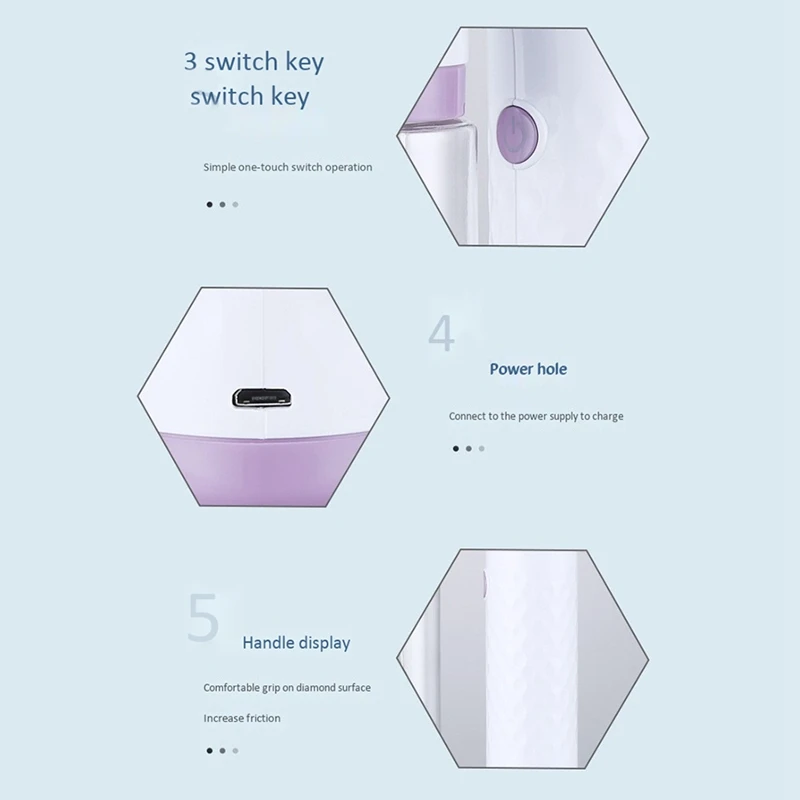 3 switch key
switch key

Simple one-touch switch operation

4

Power hole

Connect to the power supply to charge

5

Handle display

Comfortable grip on diamond surface

Increase friction