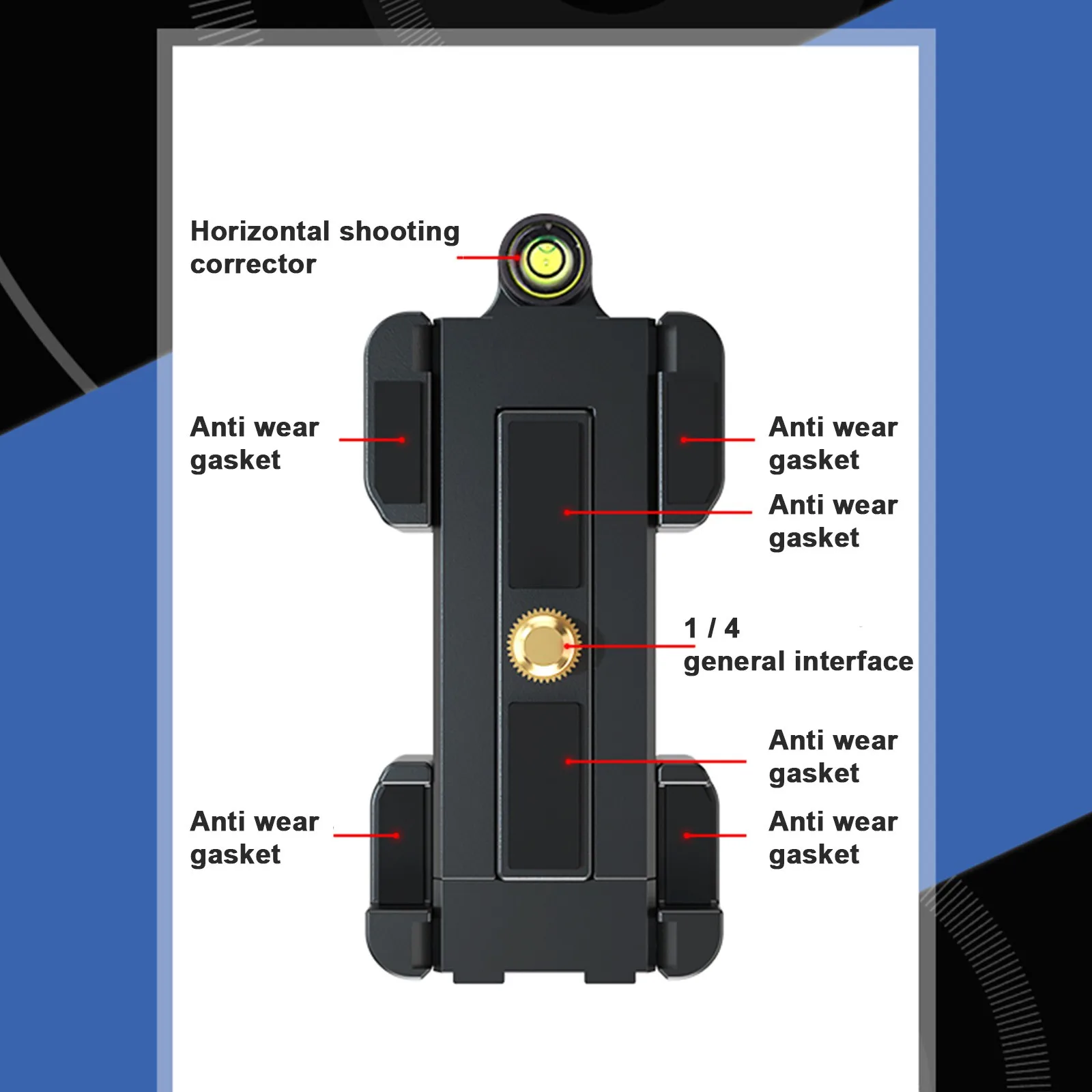 Horizontal shooting corrector

Anti wear gasket

Anti wear gasket

Anti wear gasket

1 / 4
general interface

Anti wear gasket

Anti wear gasket

Anti wear gasket