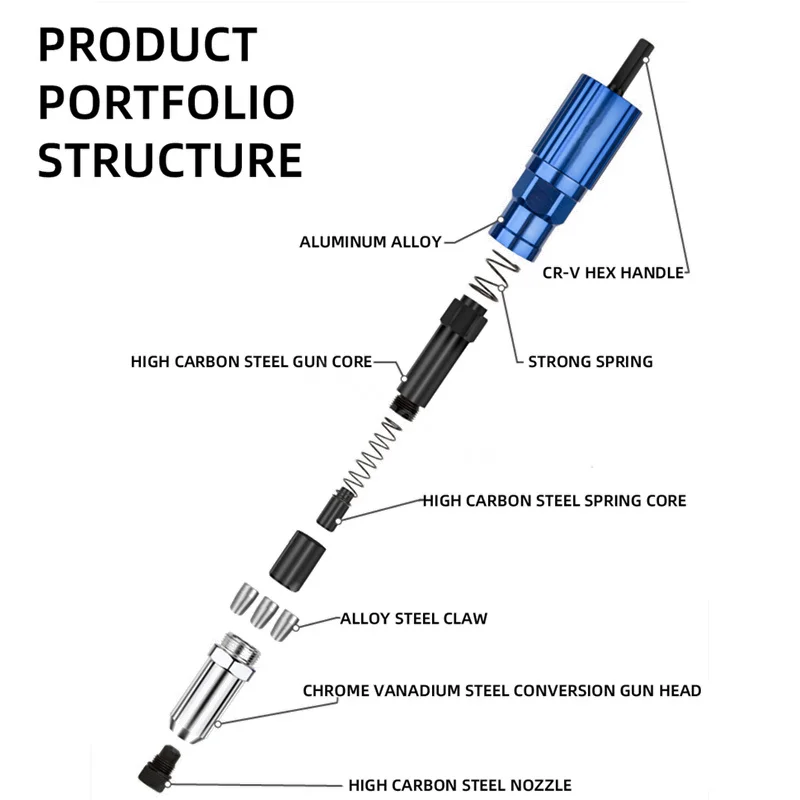 PRODUCT PORTFOLIO STRUCTURE

ALUMINUM ALLOY

CR-V HEX HANDLE

HIGH CARBON STEEL GUN CORE

STRONG SPRING

HIGH CARBON STEEL SPRING CORE

ALLOY STEEL CLAW

CHROME VANADIUM STEEL CONVERSION GUN HEAD

HIGH CARBON STEEL NOZZLE