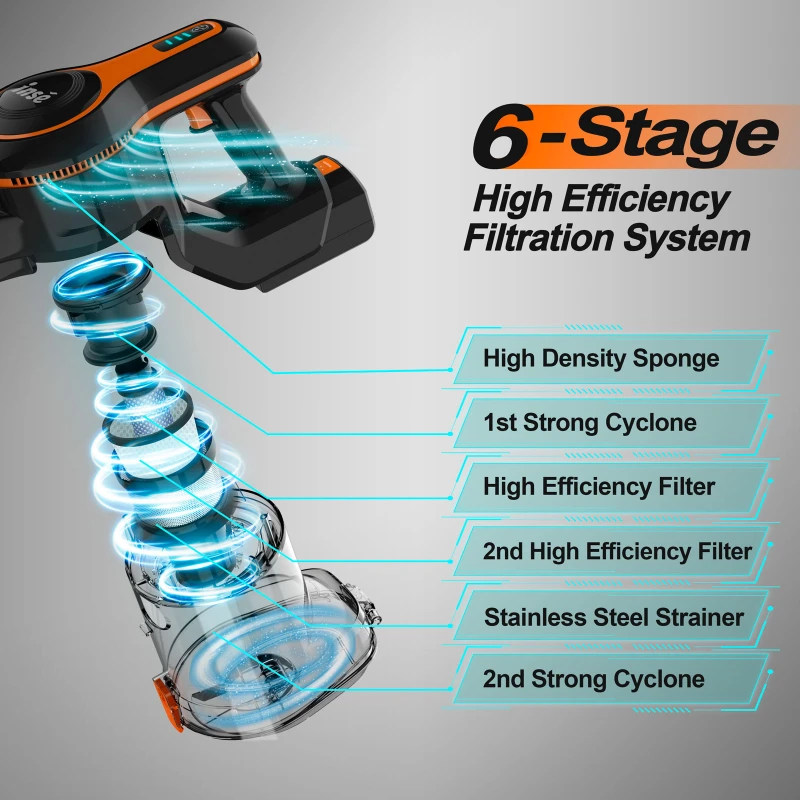 inse

6-Stage
High Efficiency Filtration System

High Density Sponge
1st Strong Cyclone
High Efficiency Filter
2nd High Efficiency Filter
Stainless Steel Strainer
2nd Strong Cyclone