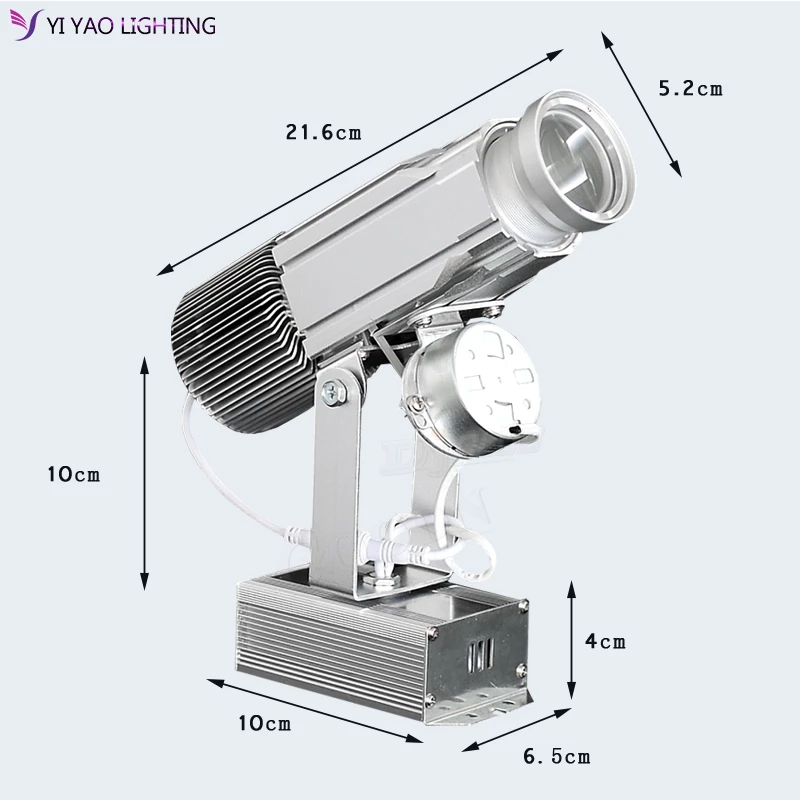 YI YAO LIGHTING

21.6cm

5.2cm

10cm

4cm

10cm

6.5cm