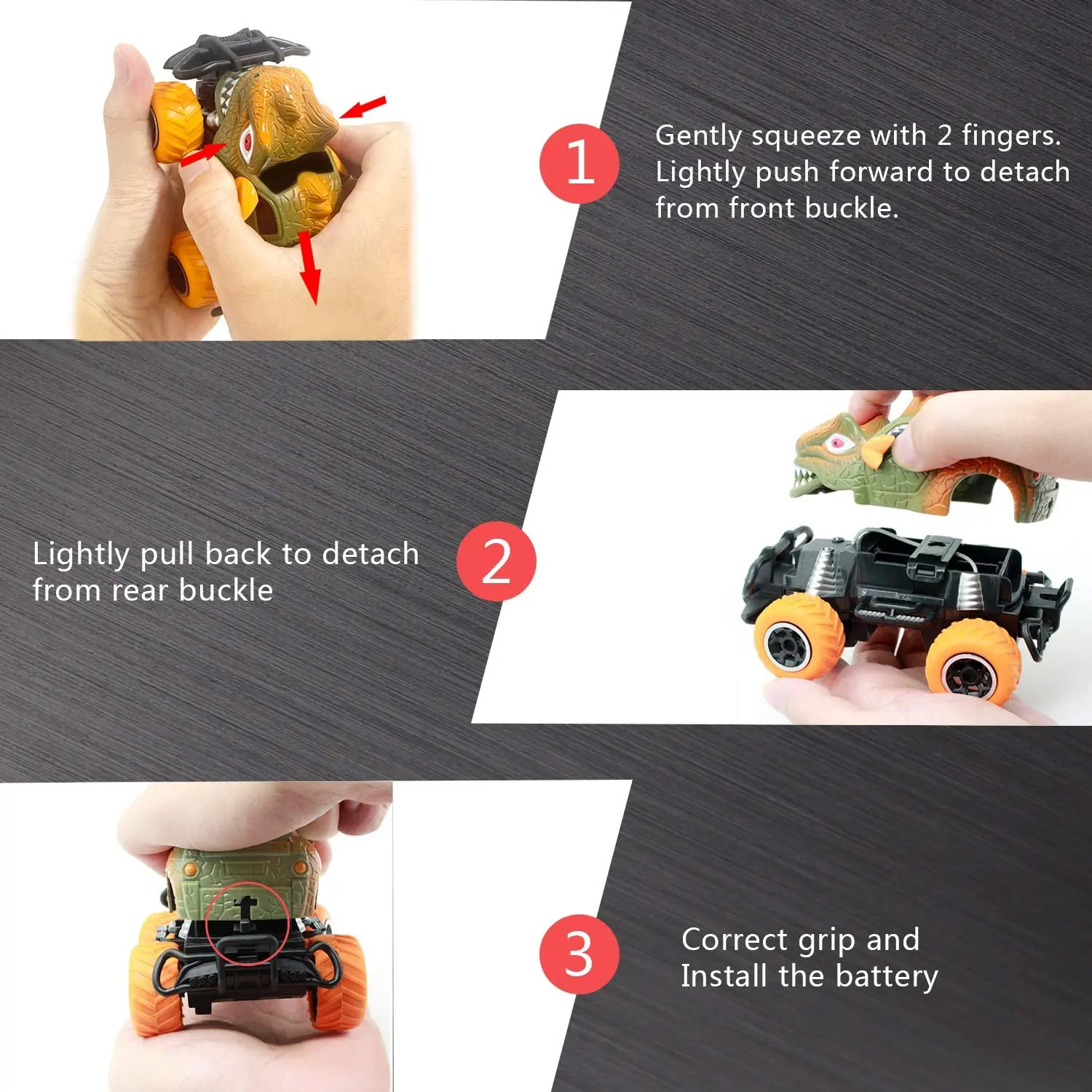 1

Gently squeeze with 2 fingers. Lightly push forward to detach from front buckle.

Lightly pull back to detach from rear buckle

2

3

Correct grip and Install the battery