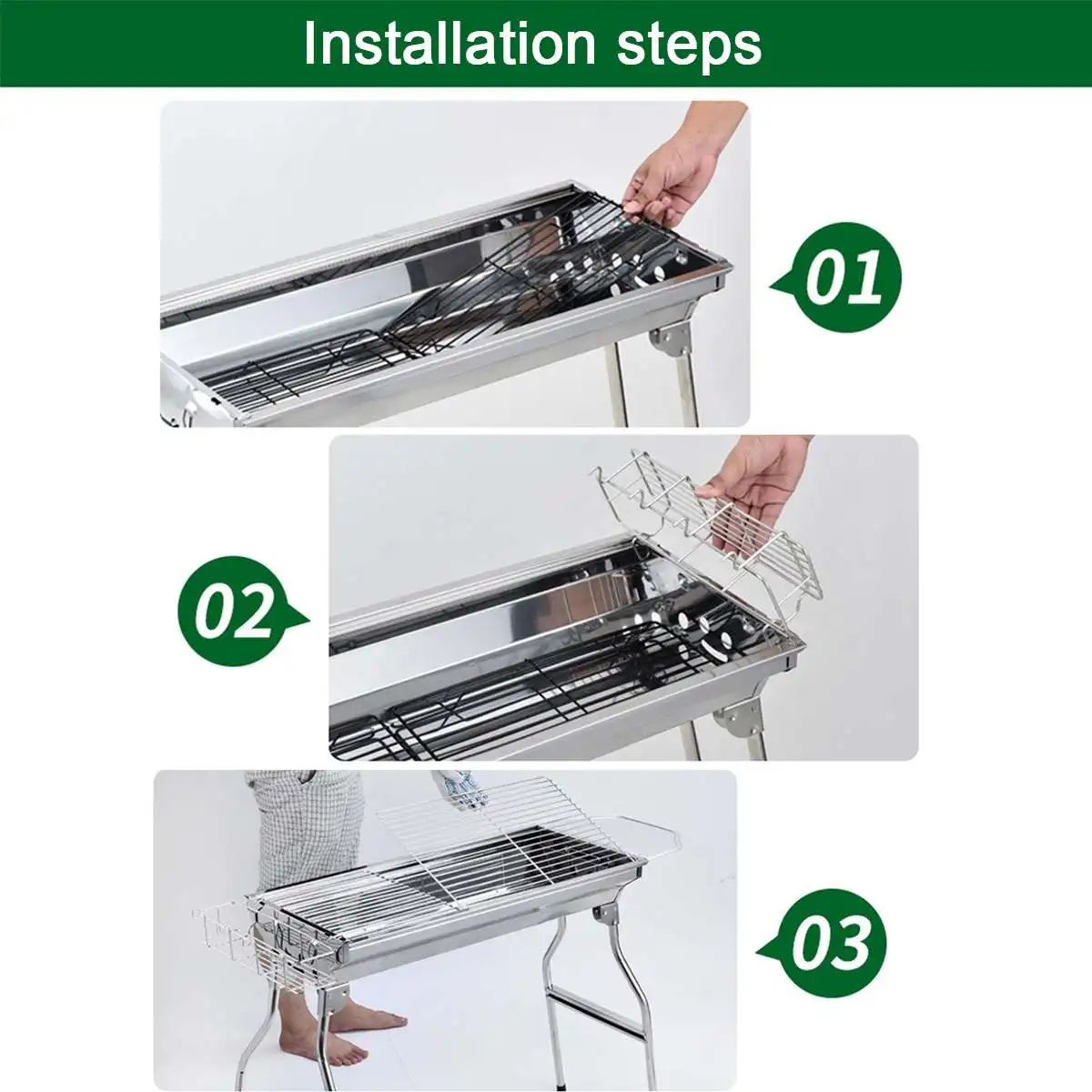 Installation steps

01

02

03