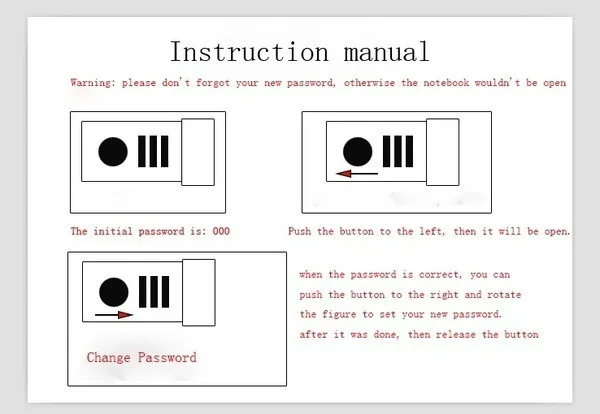 Instruction manual

Warning: please don't forgot your new password, otherwise the notebook wouldn't be open

The initial password is: 000

Push the button to the left, then it will be open.

Change Password

when the password is correct, you can push the button to the right and rotate the figure to set your new password. after it was done, then release the button