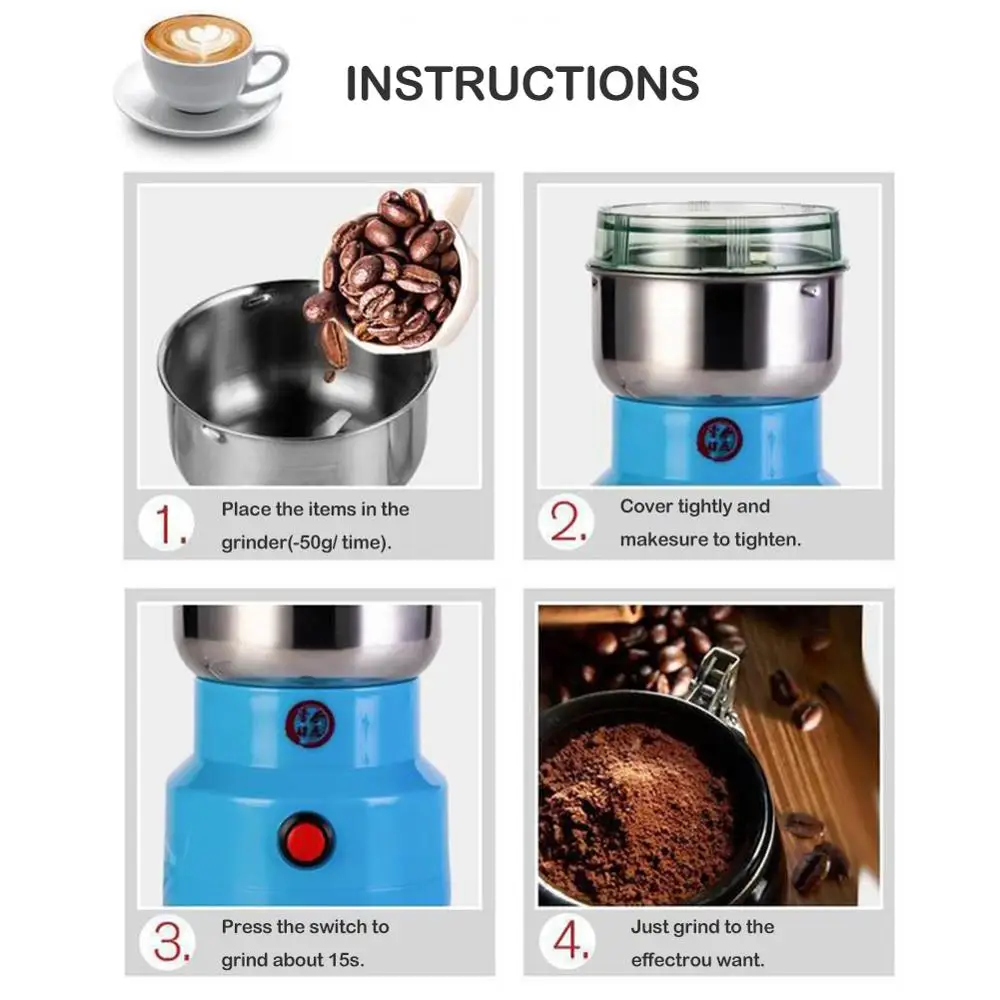 INSTRUCTIONS

1. Place the items in the grinder(-50g/ time).

2. Cover tightly and makesure to tighten.

3. Press the switch to grind about 15s.

4. Just grind to the effectrou want.