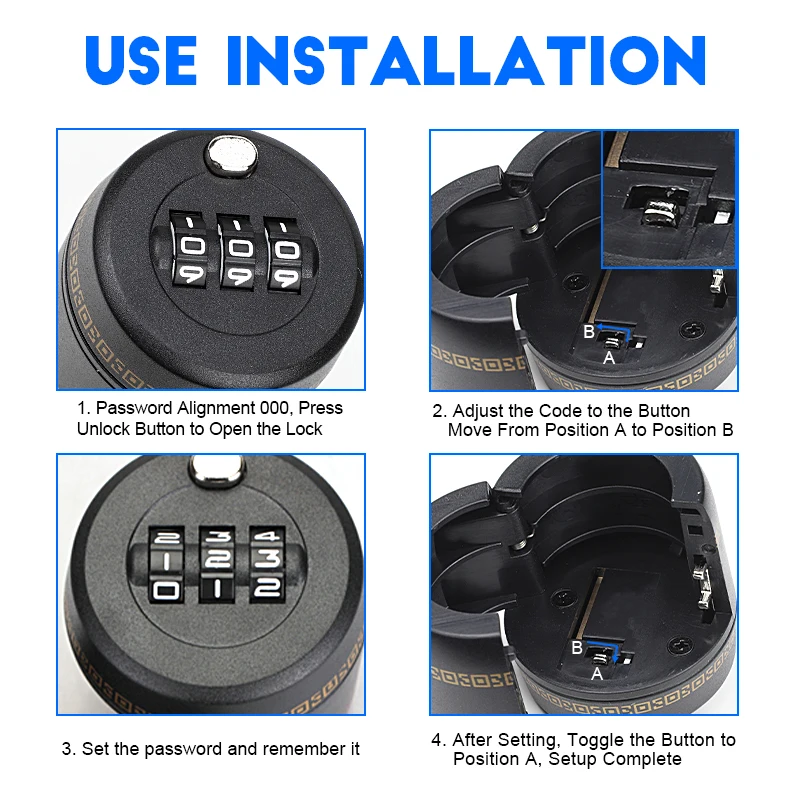 USE INSTALLATION

1
0
9

1
0
9

1
0
9

1. Password Alignment 000, Press Unlock Button to Open the Lock

B
A

2. Adjust the Code to the Button Move From Position A to Position B

2
1
0

3
2
1

4
3
2

3. Set the password and remember it

B
A

4. After Setting, Toggle the Button to Position A, Setup Complete