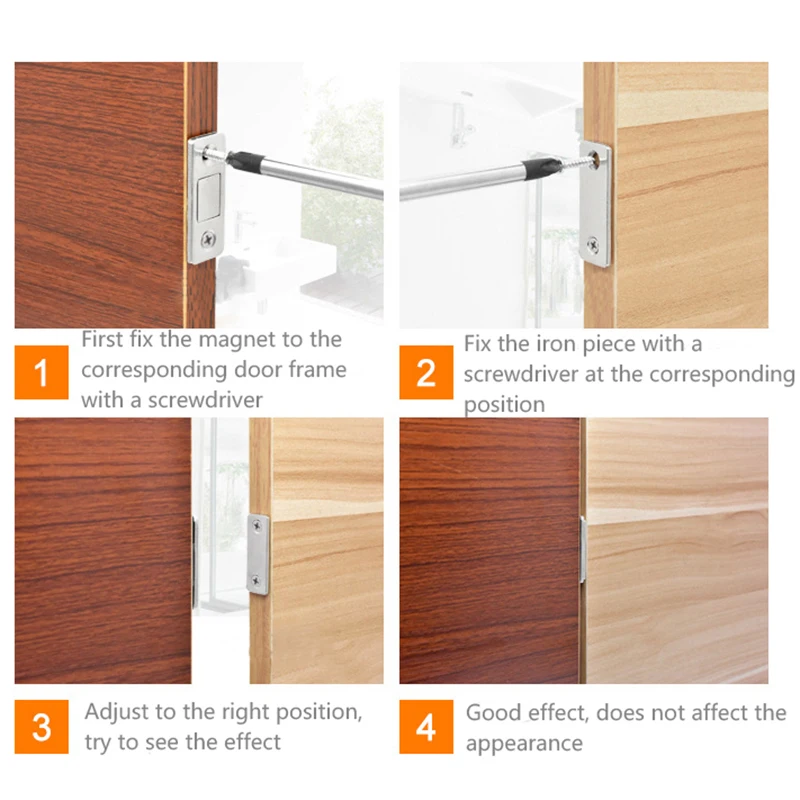 1 First fix the magnet to the corresponding door frame with a screwdriver

2 Fix the iron piece with a screwdriver at the corresponding position

3 Adjust to the right position, try to see the effect

4 Good effect, does not affect the appearance