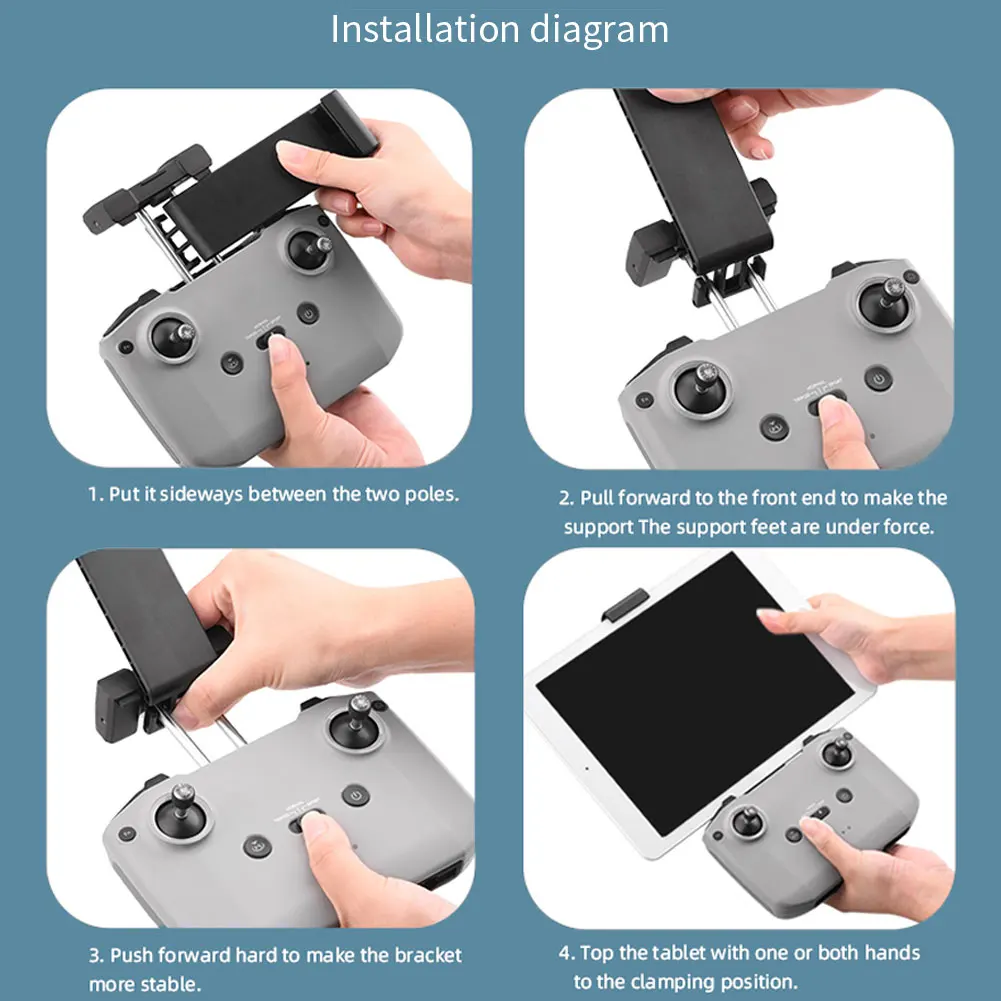 Installation diagram

1. Put it sideways between the two poles.

2. Pull forward to the front end to make the support The support feet are under force.

3. Push forward hard to make the bracket more stable.

4. Top the tablet with one or both hands to the clamping position.