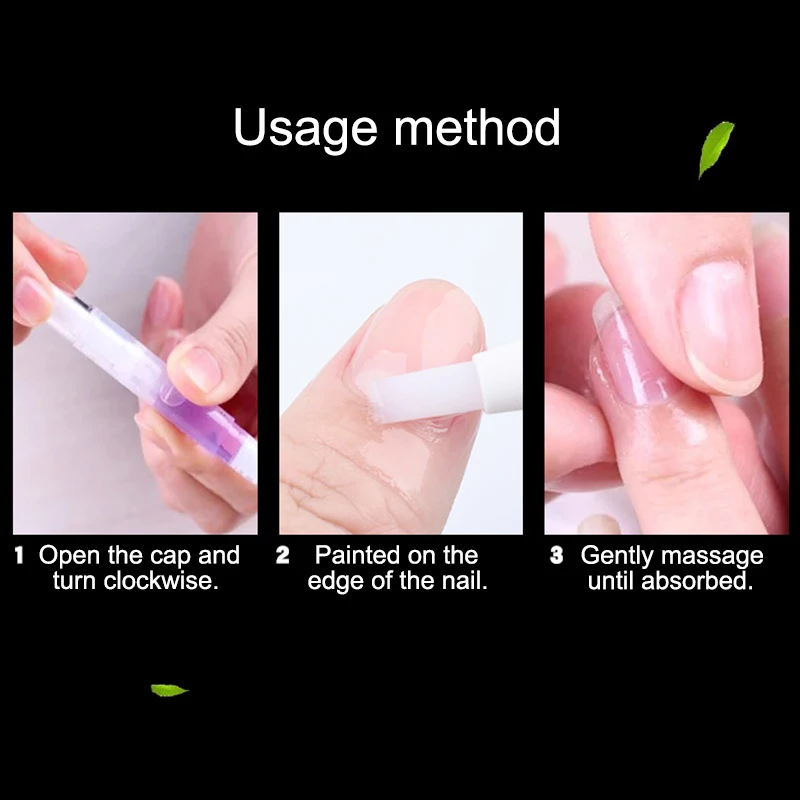 Usage method

1 Open the cap and turn clockwise.

2 Painted on the edge of the nail.

3 Gently massage until absorbed.