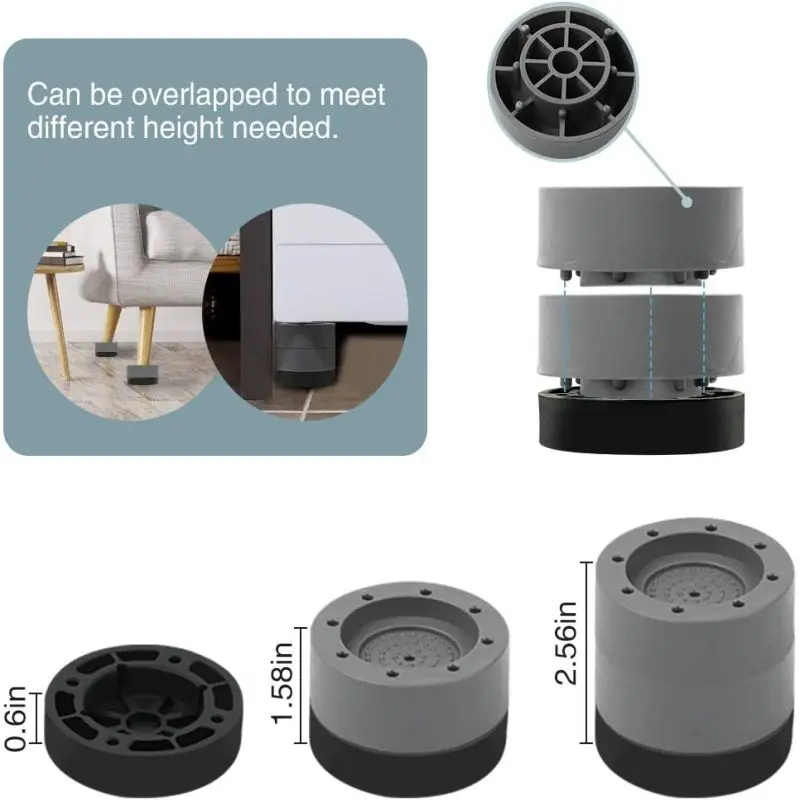 Can be overlapped to meet different height needed.

0.6in

1.58in

2.56in