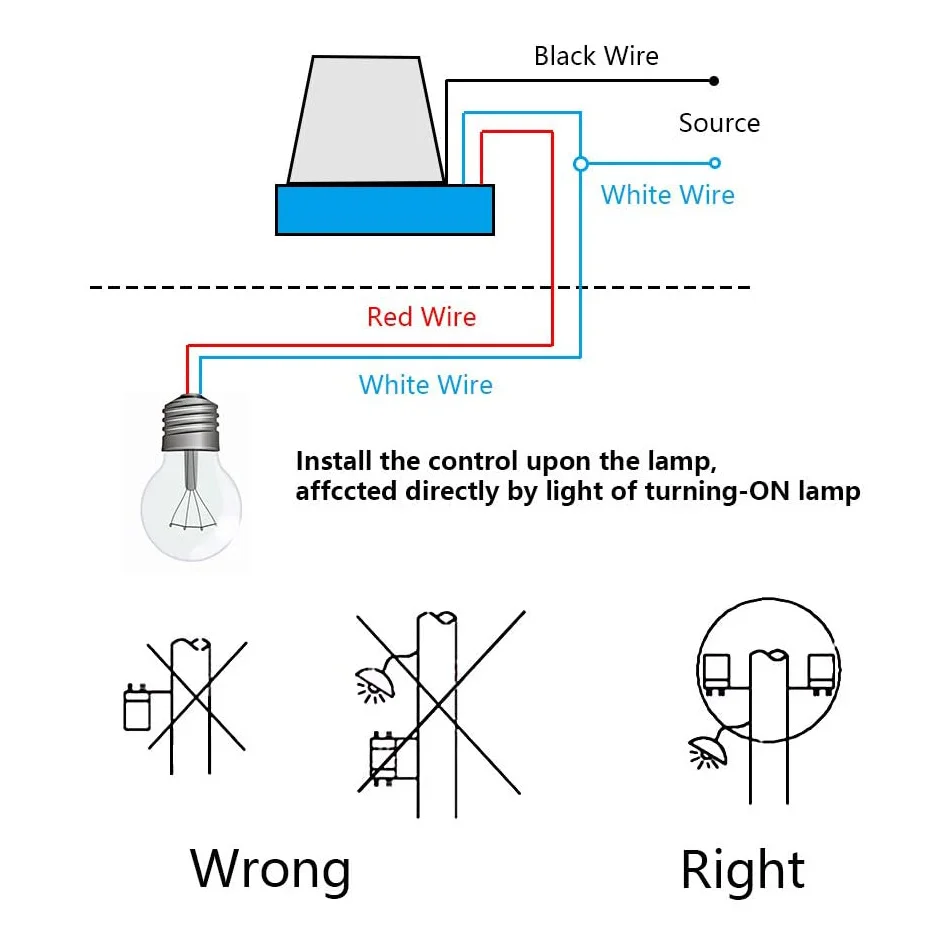 Black Wire

Source

White Wire

Red Wire

White Wire

Install the control upon the lamp, affccted directly by light of turning-ON lamp

Wrong

Right