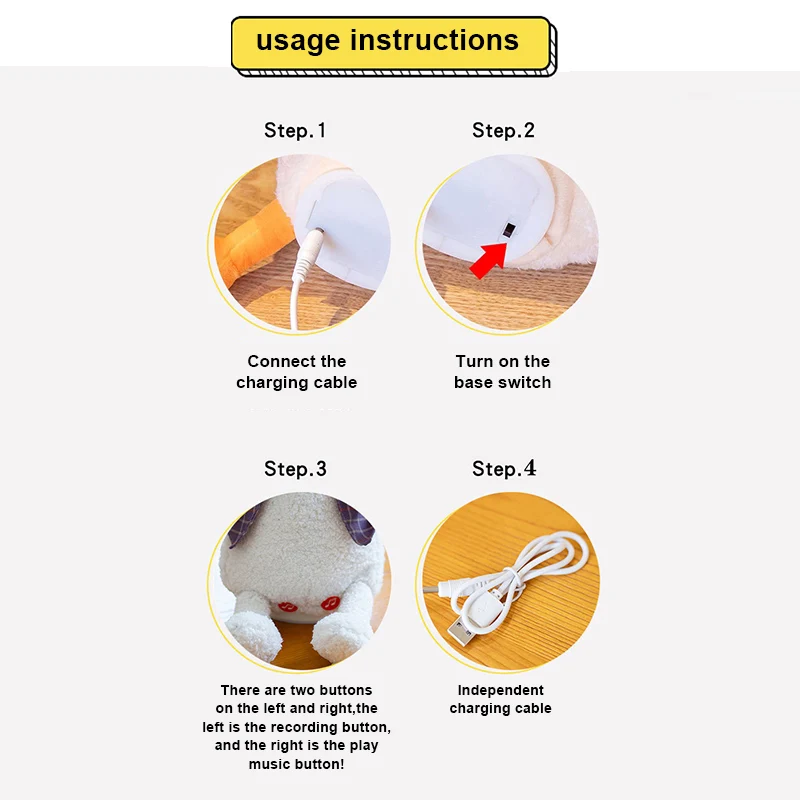 usage instructions

Step.1

Connect the charging cable

Step.2

Turn on the base switch

Step.3

There are two buttons on the left and right,the left is the recording button, and the right is the play music button!

Step.4

Independent charging cable