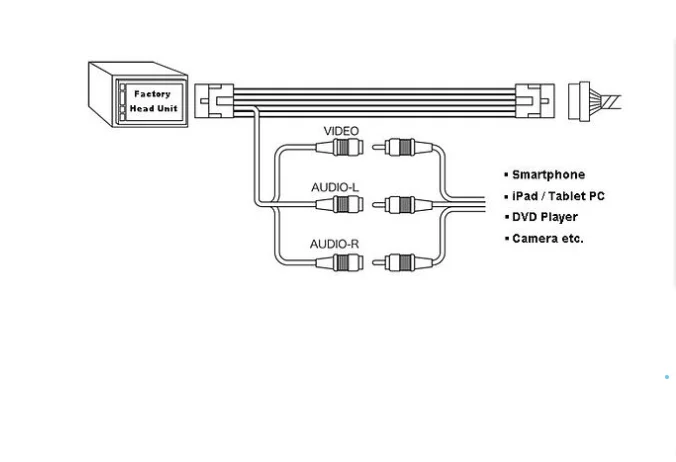 Factory
Head Unit

VIDEO

AUDIO-L

AUDIO-R

▪ Smartphone
▪ iPad / Tablet PC
▪ DVD Player
▪ Camera etc.