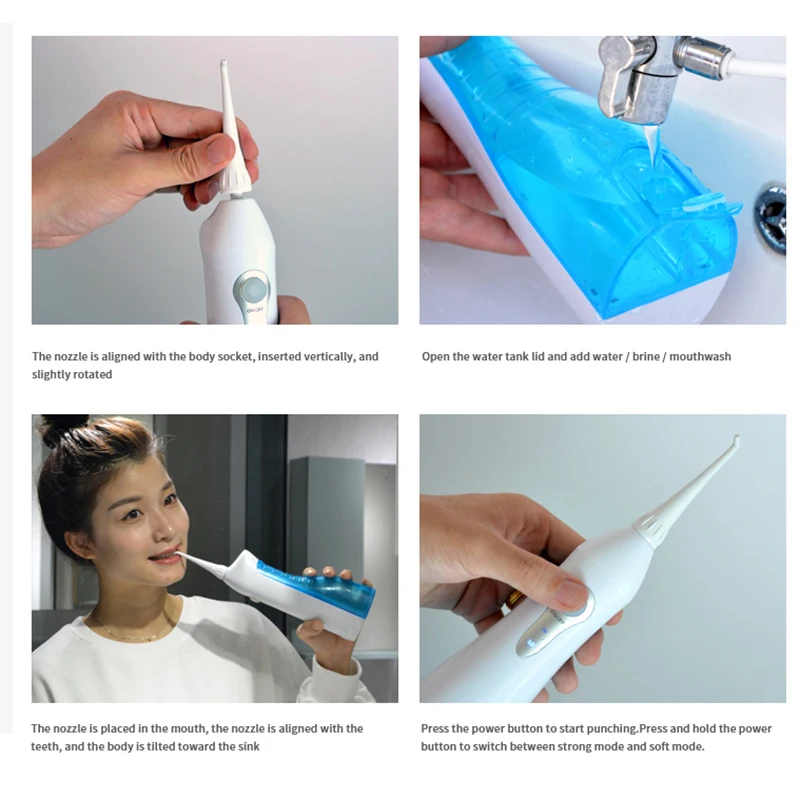 ON/OFF

The nozzle is aligned with the body socket, inserted vertically, and slightly rotated

Open the water tank lid and add water / brine / mouthwash

The nozzle is placed in the mouth, the nozzle is aligned with the teeth, and the body is tilted toward the sink

Press the power button to start punching.Press and hold the power button to switch between strong mode and soft mode.