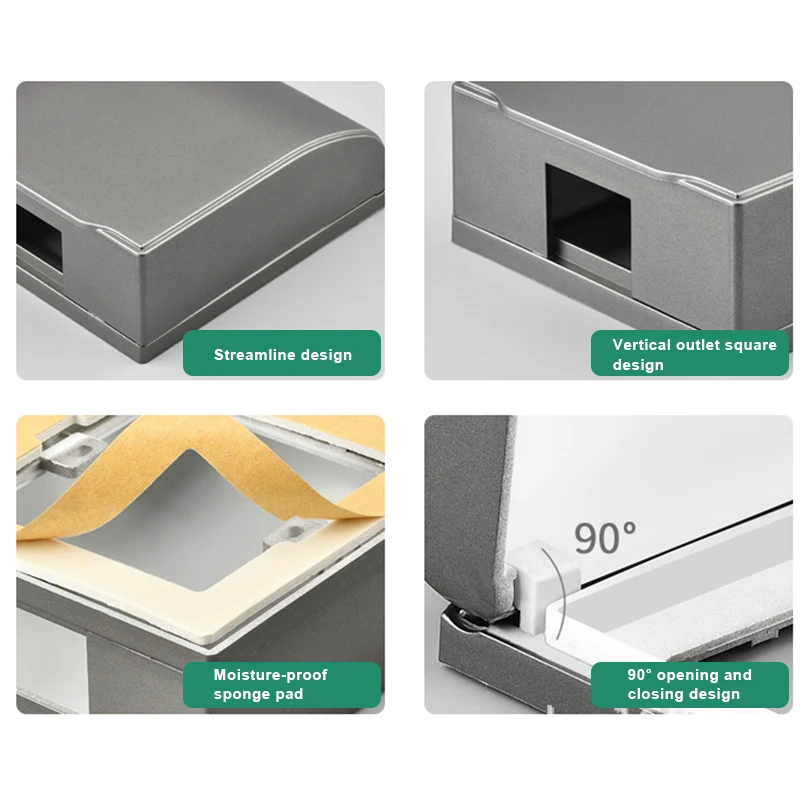 Streamline design

Vertical outlet square design

Moisture-proof sponge pad

90°

90° opening and closing design