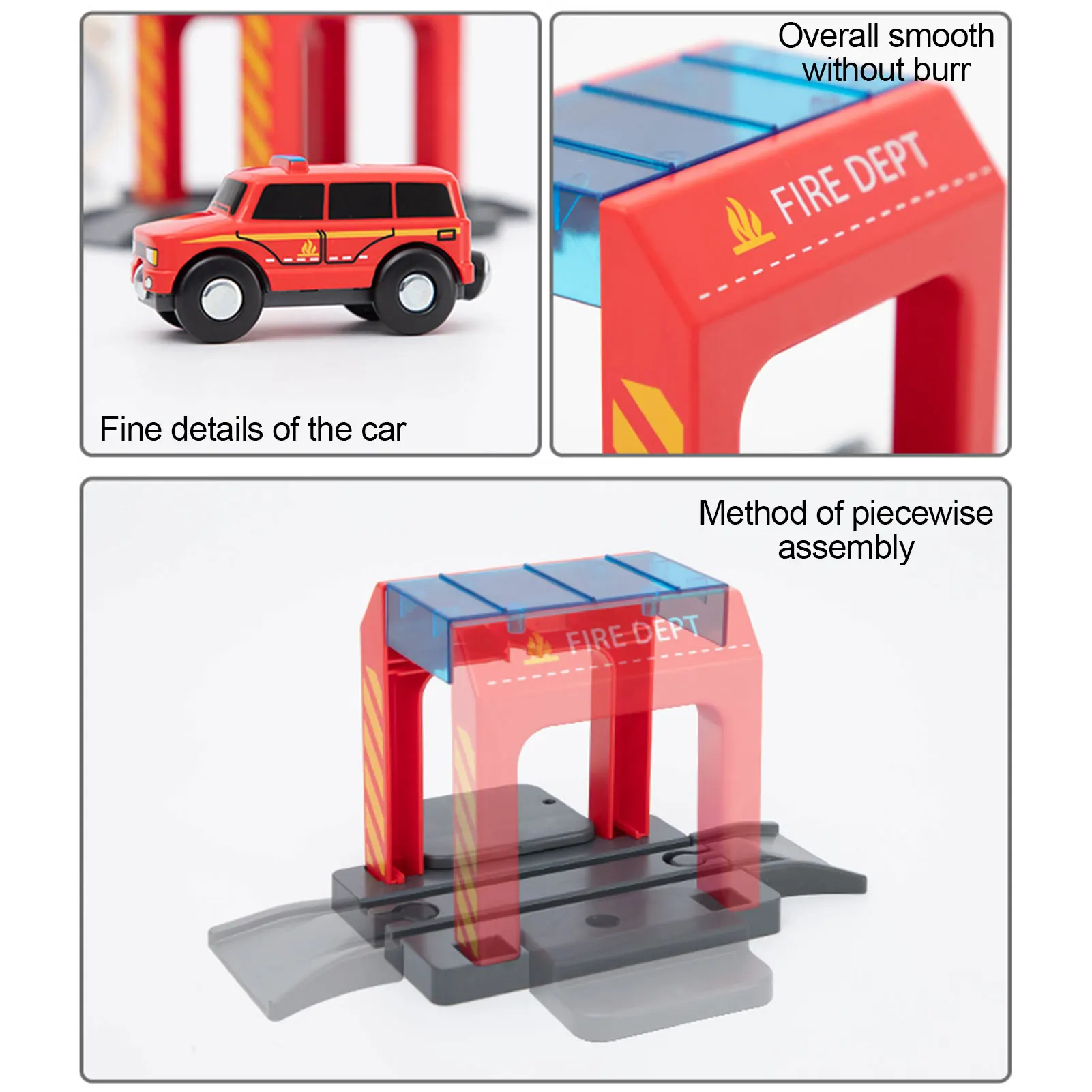 Fine details of the car

Overall smooth without burr

FIRE DEPT

Method of piecewise assembly

FIRE DEPT