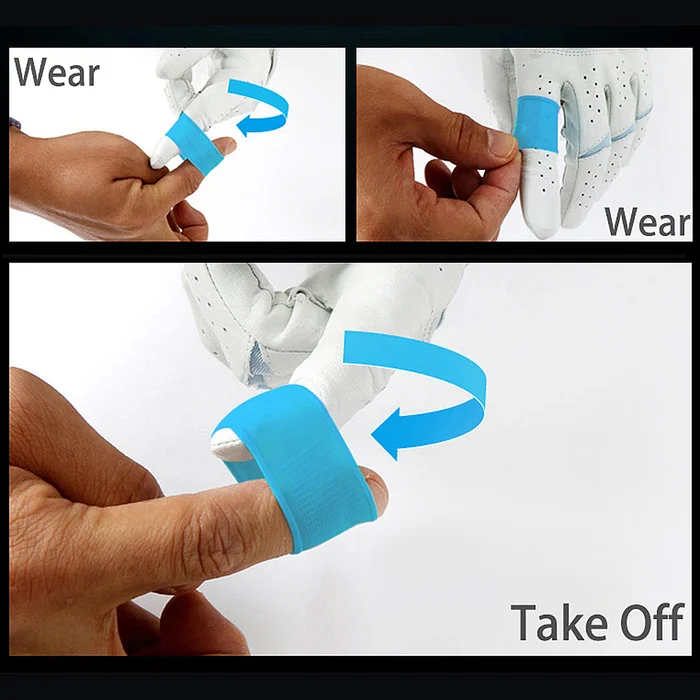 Wear

Wear

Take Off