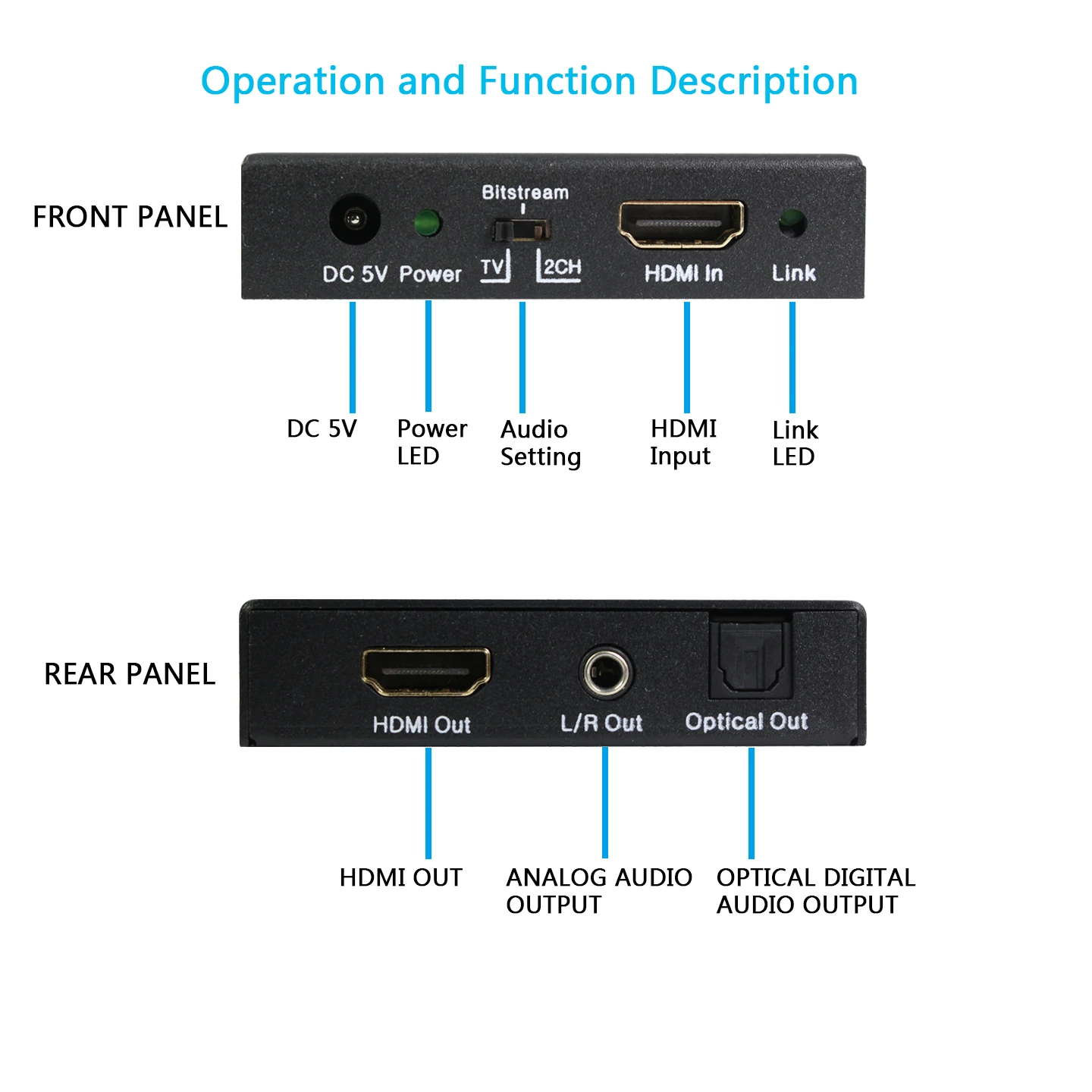 Operation and Function Description

FRONT PANEL

Bitstream

DC 5V Power TV 2CH HDMI In Link

DC 5V

Power LED

Audio Setting

HDMI Input

Link LED

REAR PANEL

HDMI Out L/R Out Optical Out

HDMI OUT

ANALOG AUDIO OUTPUT

OPTICAL DIGITAL AUDIO OUTPUT