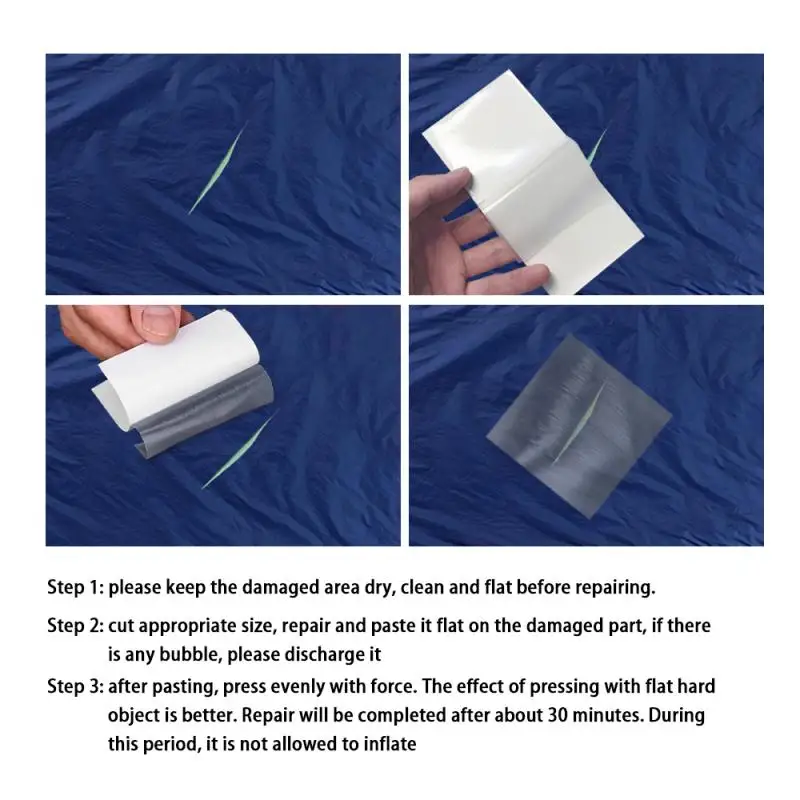 Step 1: please keep the damaged area dry, clean and flat before repairing.

Step 2: cut appropriate size, repair and paste it flat on the damaged part, if there is any bubble, please discharge it

Step 3: after pasting, press evenly with force. The effect of pressing with flat hard object is better. Repair will be completed after about 30 minutes. During this period, it is not allowed to inflate