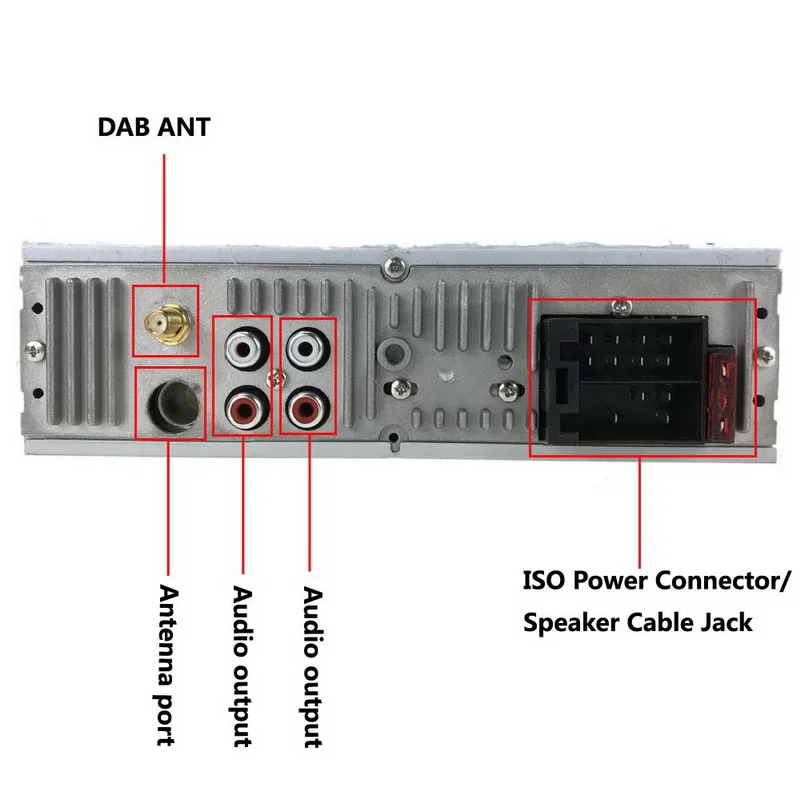 DAB ANT

Antenna port

Audio output

Audio output

ISO Power Connector/
Speaker Cable Jack