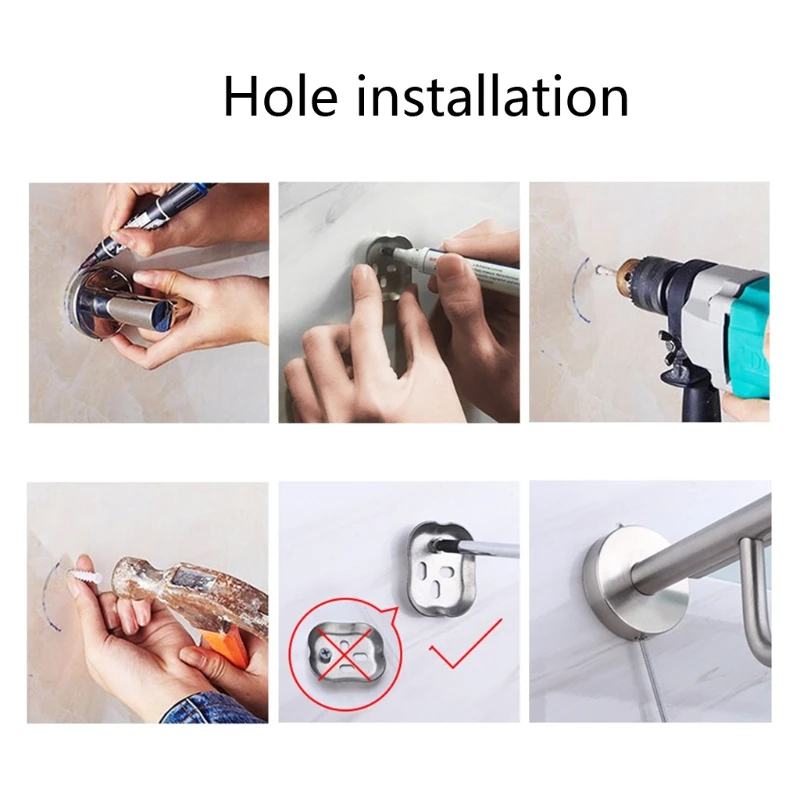 Hole installation