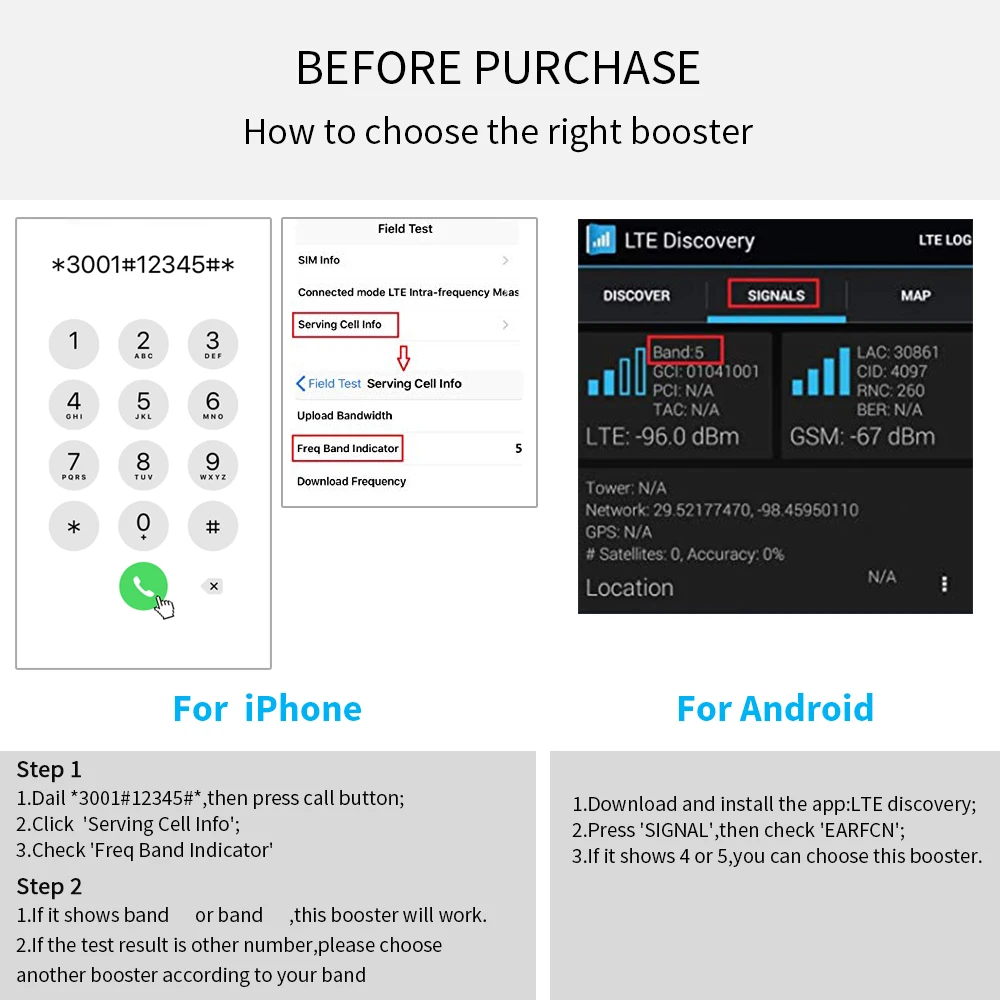 BEFORE PURCHASE
How to choose the right booster

*3001#12345#*

1
2 ABC
3 DEF
4 GHI
5 JKL
6 MNO
7 PQRS
8 TUV
9 WXYZ
*
0 +
#

Field Test
SIM Info
Connected mode LTE Intra-frequency Meas
Serving Cell Info
Field Test Serving Cell Info
Upload Bandwidth
Freq Band Indicator 5
Download Frequency

LTE Discovery
LTE LOG
DISCOVER
SIGNALS
MAP
Band:5
GCI: 01041001
PCI: N/A
TAC: N/A
LTE: -96.0 dBm
LAC: 30861
CID: 4097
RNC: 260
BER: N/A
GSM: -67 dBm
Tower: N/A
Network: 29.52177470, -98.45950110
GPS: N/A
# Satellites: 0, Accuracy: 0%
Location
N/A

For iPhone

For Android

Step 1
1.Dail *3001#12345#*,then press call button;
2.Click 'Serving Cell Info';
3.Check 'Freq Band Indicator'

Step 2
1.If it shows band or band ,this booster will work.
2.If the test result is other number,please choose another booster according to your band

1.Download and install the app:LTE discovery;
2.Press 'SIGNAL',then check 'EARFCN';
3.If it shows 4 or 5,you can choose this booster.