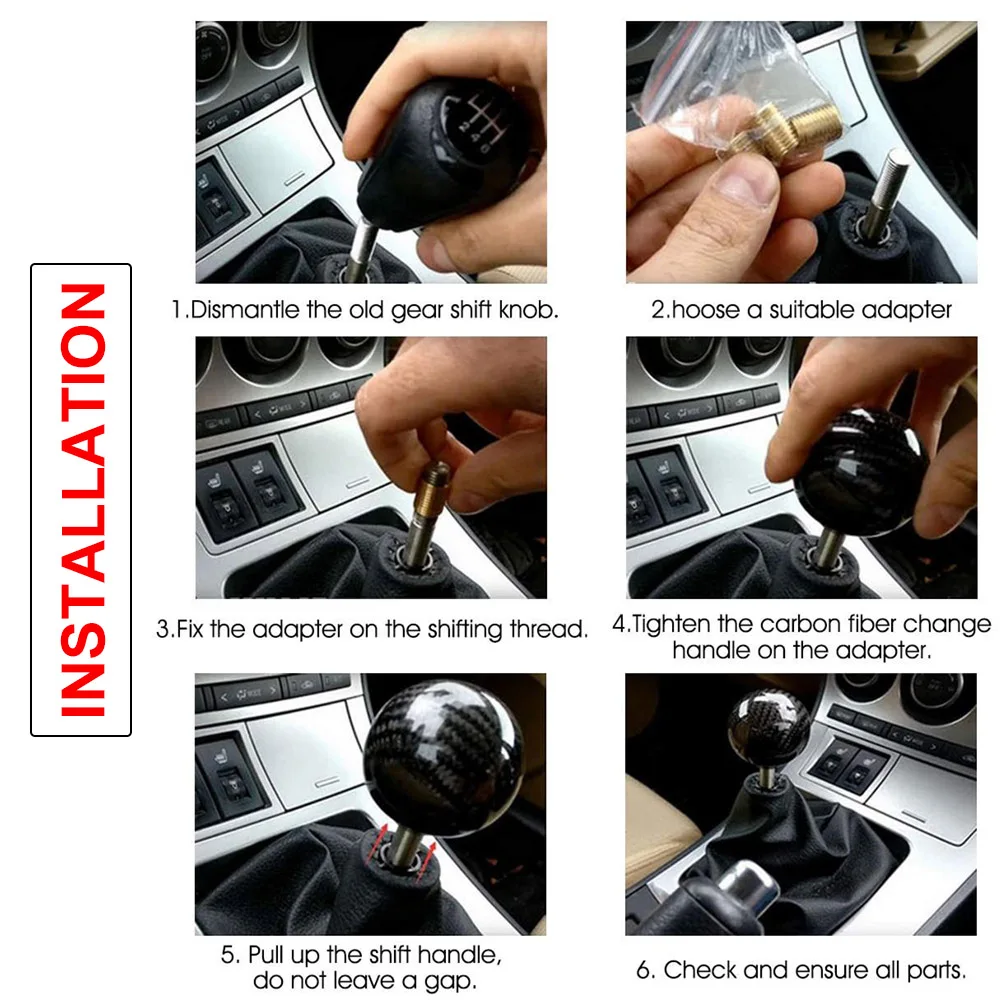 INSTALLATION

1.Dismantle the old gear shift knob.

2.hoose a suitable adapter

3.Fix the adapter on the shifting thread.

4.Tighten the carbon fiber change handle on the adapter.

5. Pull up the shift handle, do not leave a gap.

6. Check and ensure all parts.