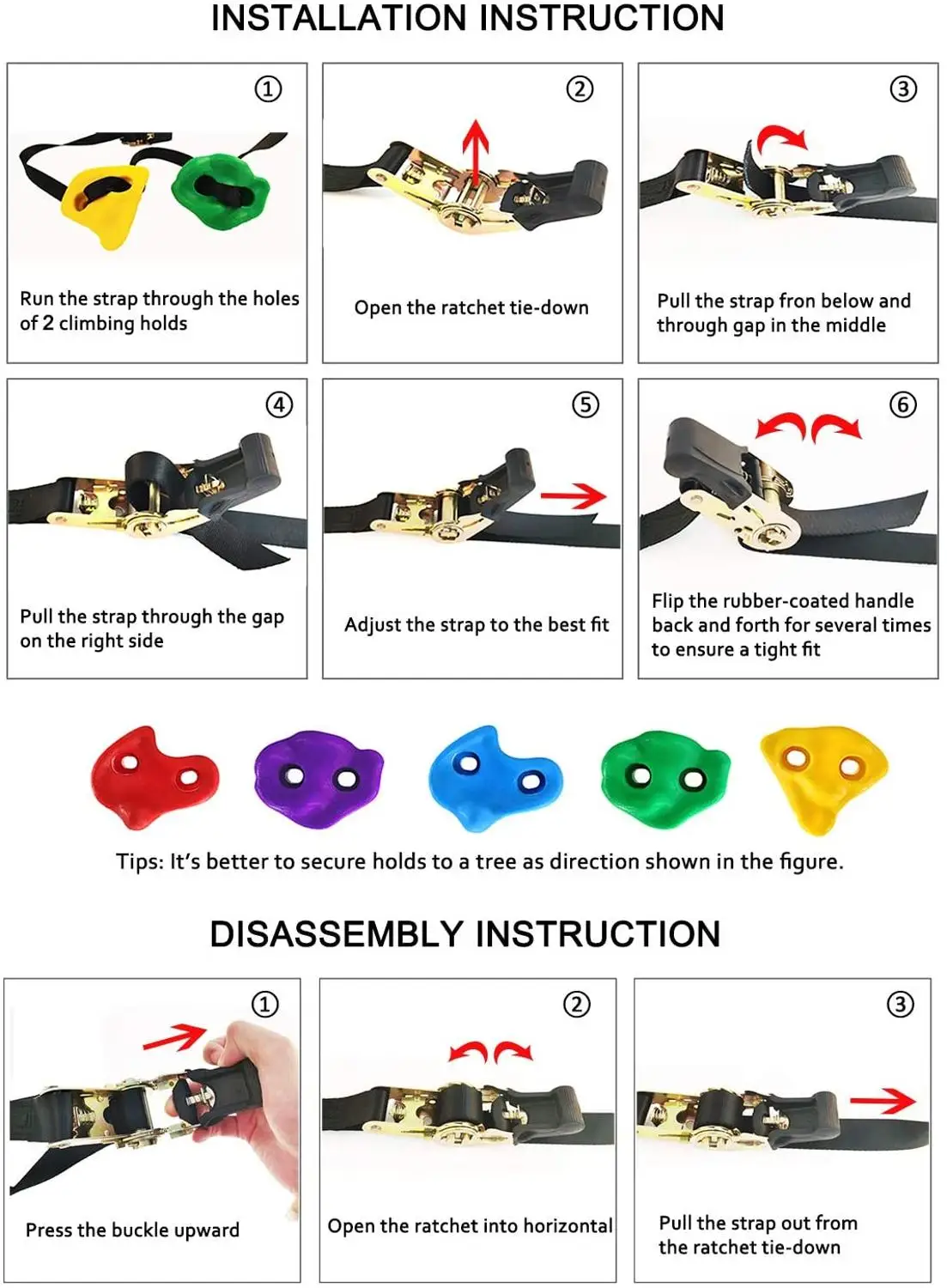 INSTALLATION INSTRUCTION

①

Run the strap through the holes of 2 climbing holds

②

Open the ratchet tie-down

③

Pull the strap fron below and through gap in the middle

④

Pull the strap through the gap on the right side

⑤

Adjust the strap to the best fit

⑥

Flip the rubber-coated handle back and forth for several times to ensure a tight fit

Tips: It's better to secure holds to a tree as direction shown in the figure.

DISASSEMBLY INSTRUCTION

①

Press the buckle upward

②

Open the ratchet into horizontal

③

Pull the strap out from the ratchet tie-down